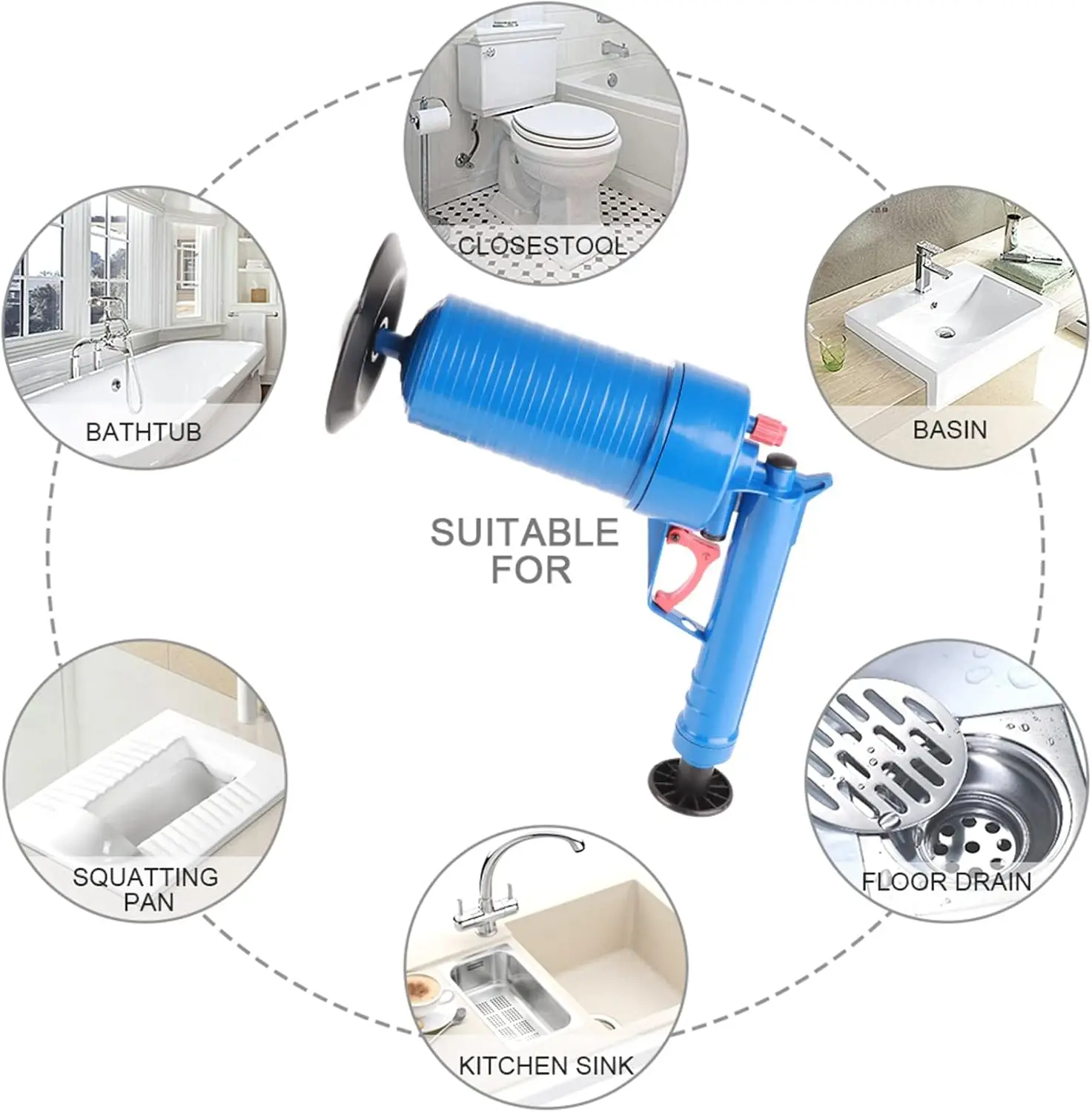 CLOSESTOOL

BATHTUB

BASIN

SUITABLE FOR

SQUATTING PAN

FLOOR DRAIN

KITCHEN SINK