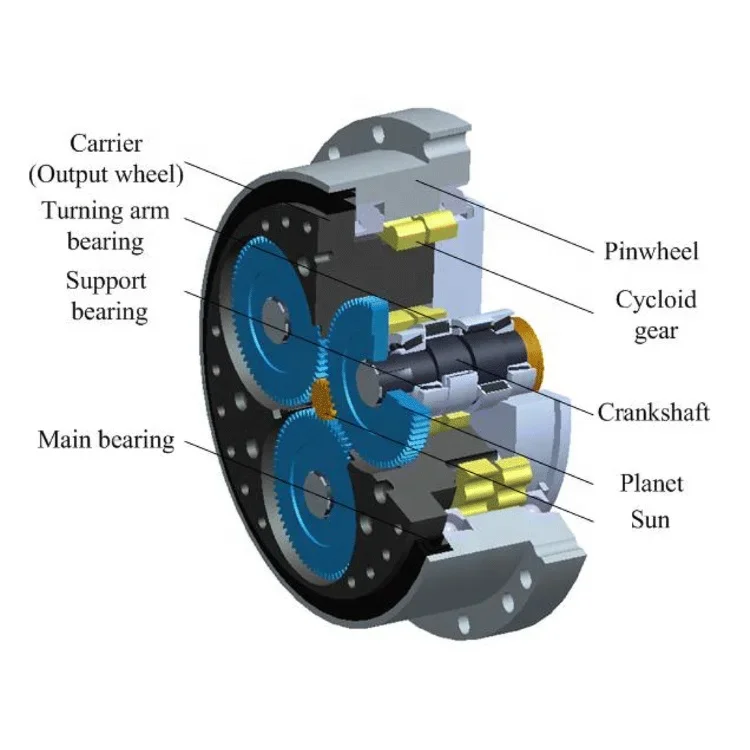 Carrier (Output wheel)
Turning arm bearing
Support bearing
Main bearing
Pinwheel
Cycloid gear
Crankshaft
Planet
Sun