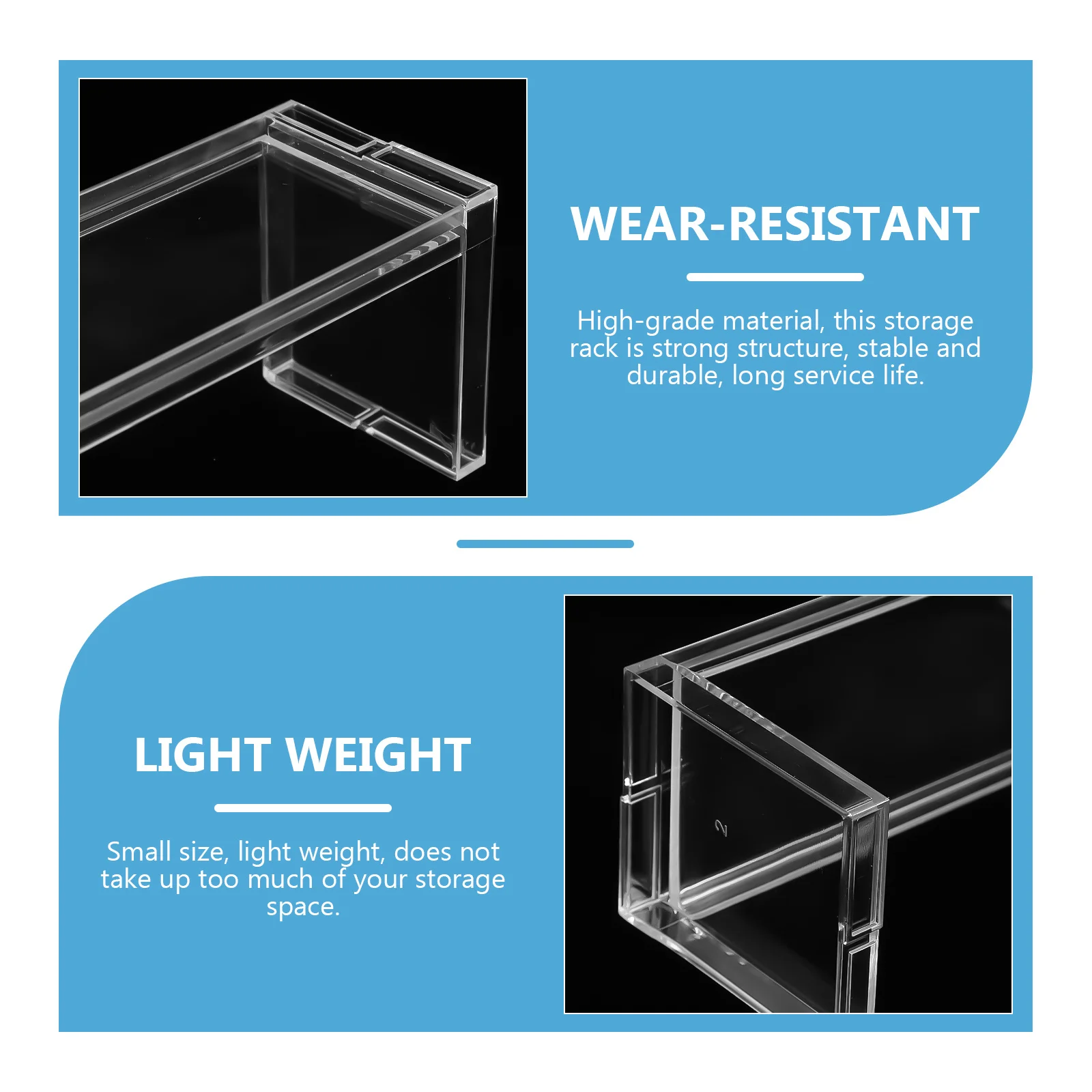 WEAR-RESISTANT

High-grade material, this storage rack is strong structure, stable and durable, long service life.

LIGHT WEIGHT

Small size, light weight, does not take up too much of your storage space.

2