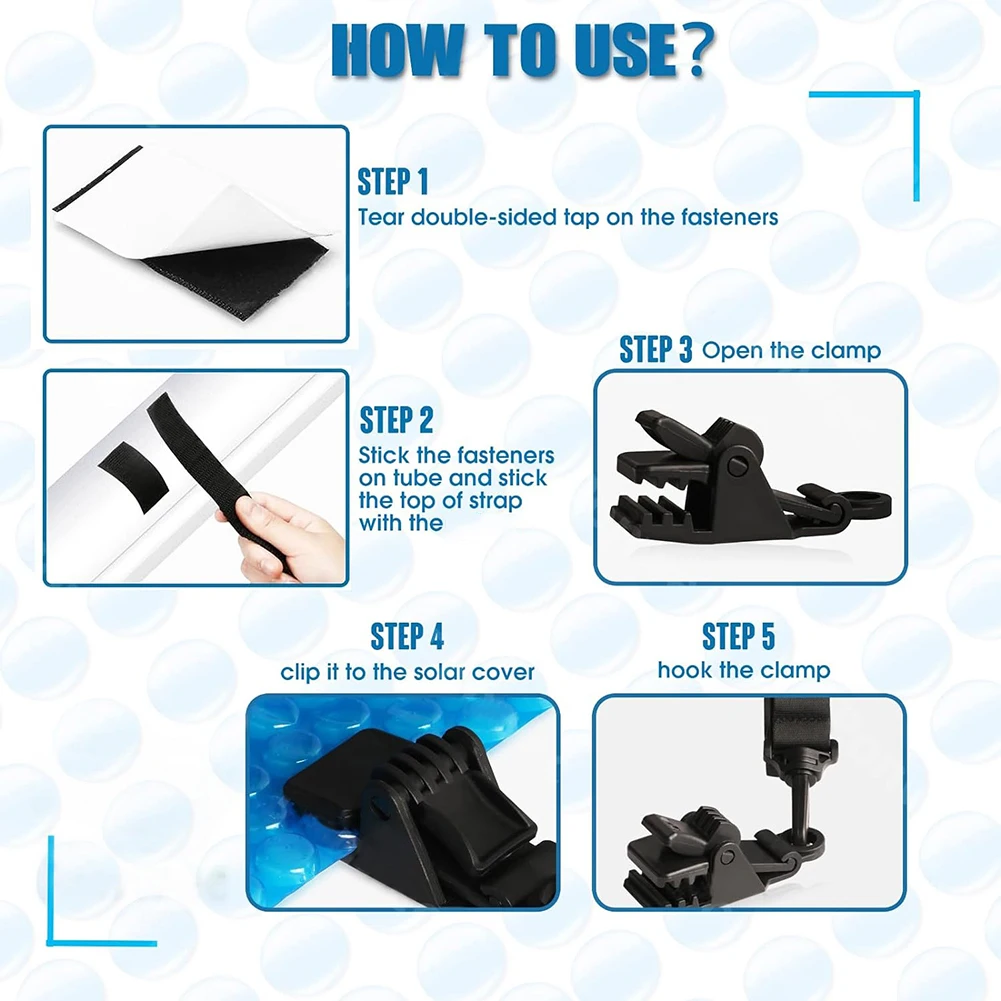 HOW TO USE?

STEP 1
Tear double-sided tap on the fasteners

STEP 2
Stick the fasteners on tube and stick the top of strap with the

STEP 3 Open the clamp

STEP 4
clip it to the solar cover

STEP 5
hook the clamp