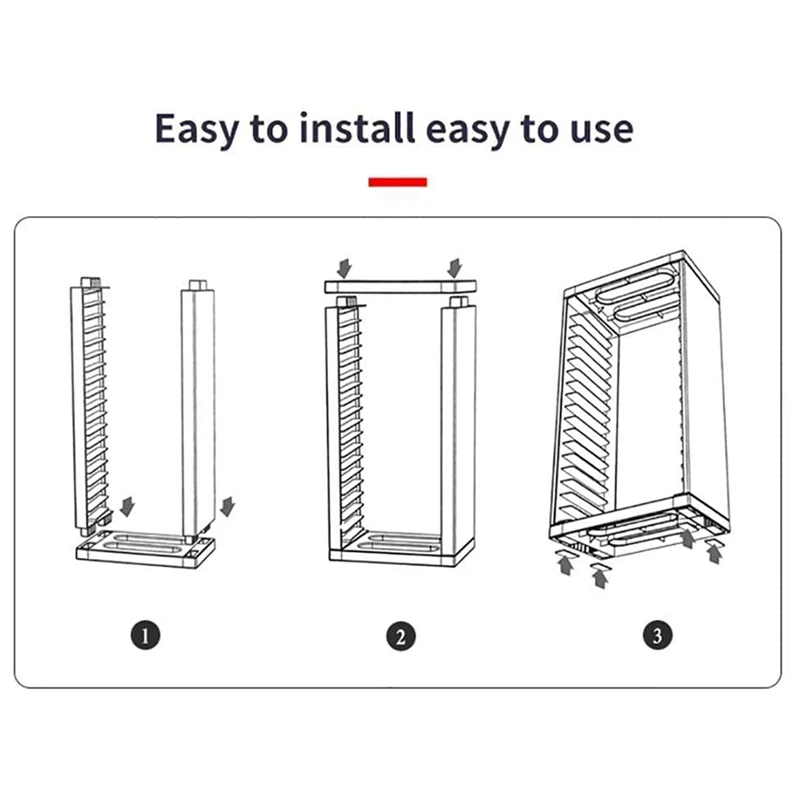 Easy to install easy to use

1

2

3