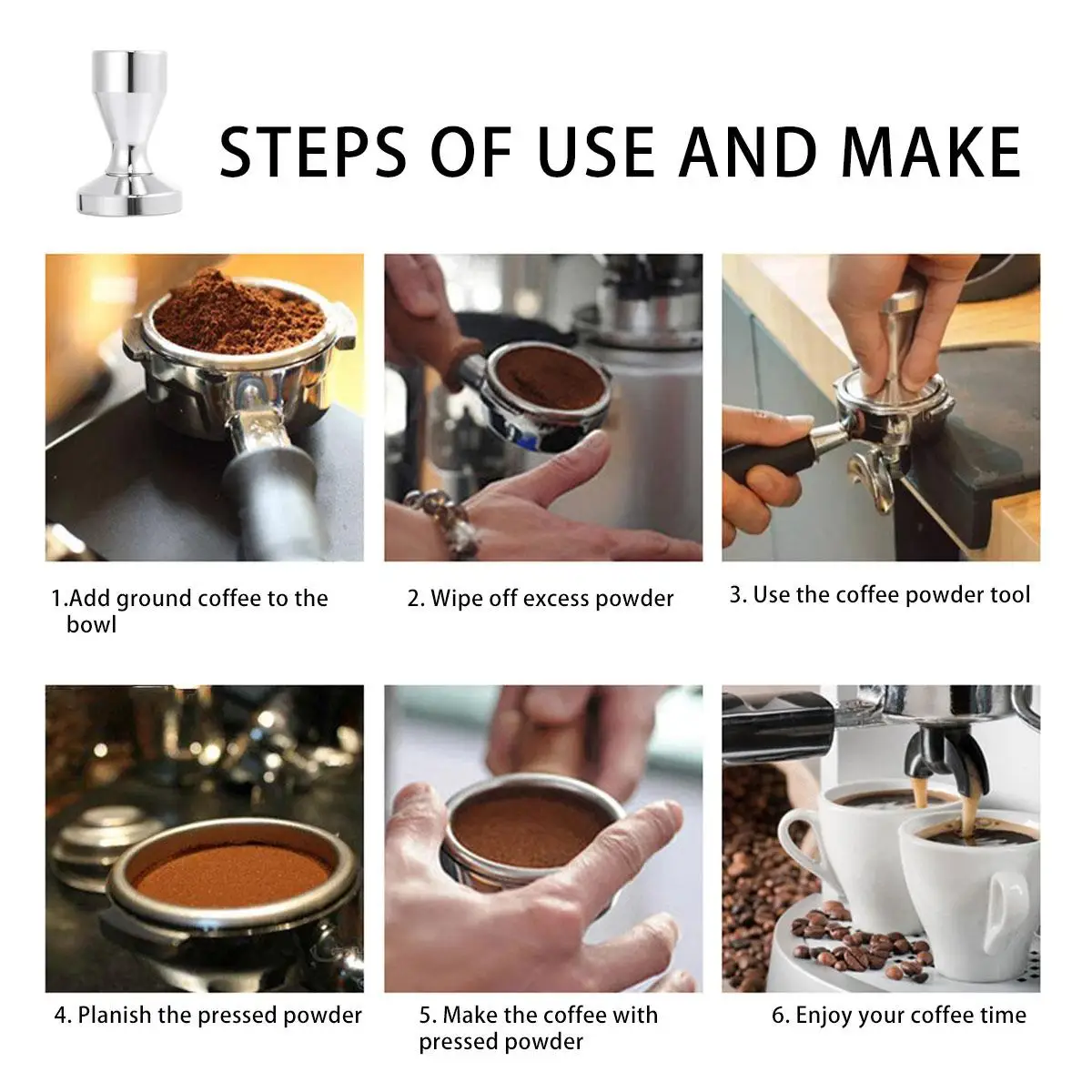 STEPS OF USE AND MAKE

1.Add ground coffee to the bowl

2. Wipe off excess powder

3. Use the coffee powder tool

4. Planish the pressed powder

5. Make the coffee with pressed powder

6. Enjoy your coffee time