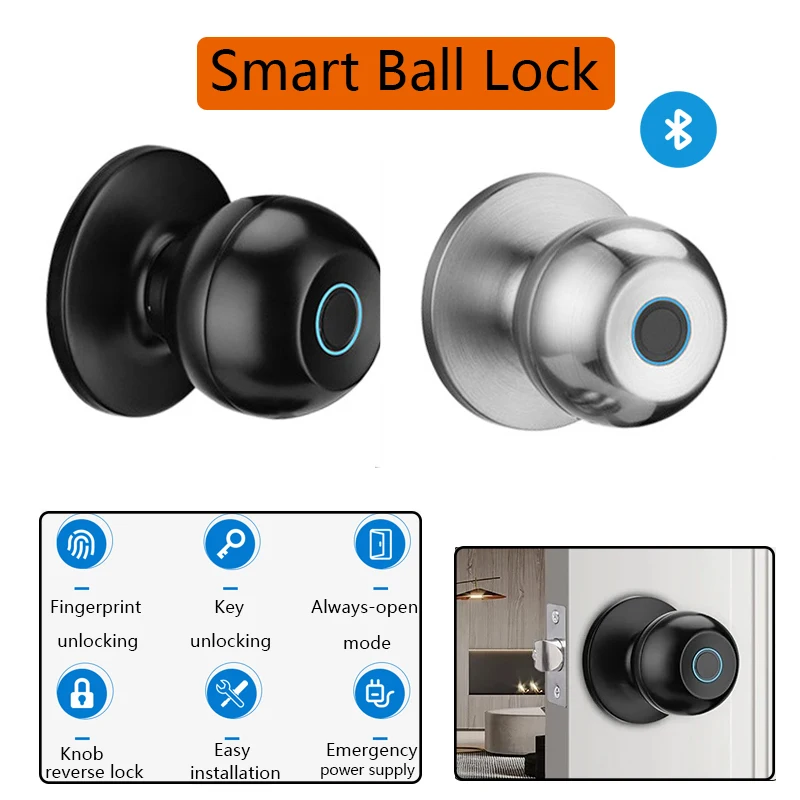 Smart Ball Lock

Fingerprint unlocking

Key unlocking

Always-open mode

Knob reverse lock

Easy installation

Emergency power supply