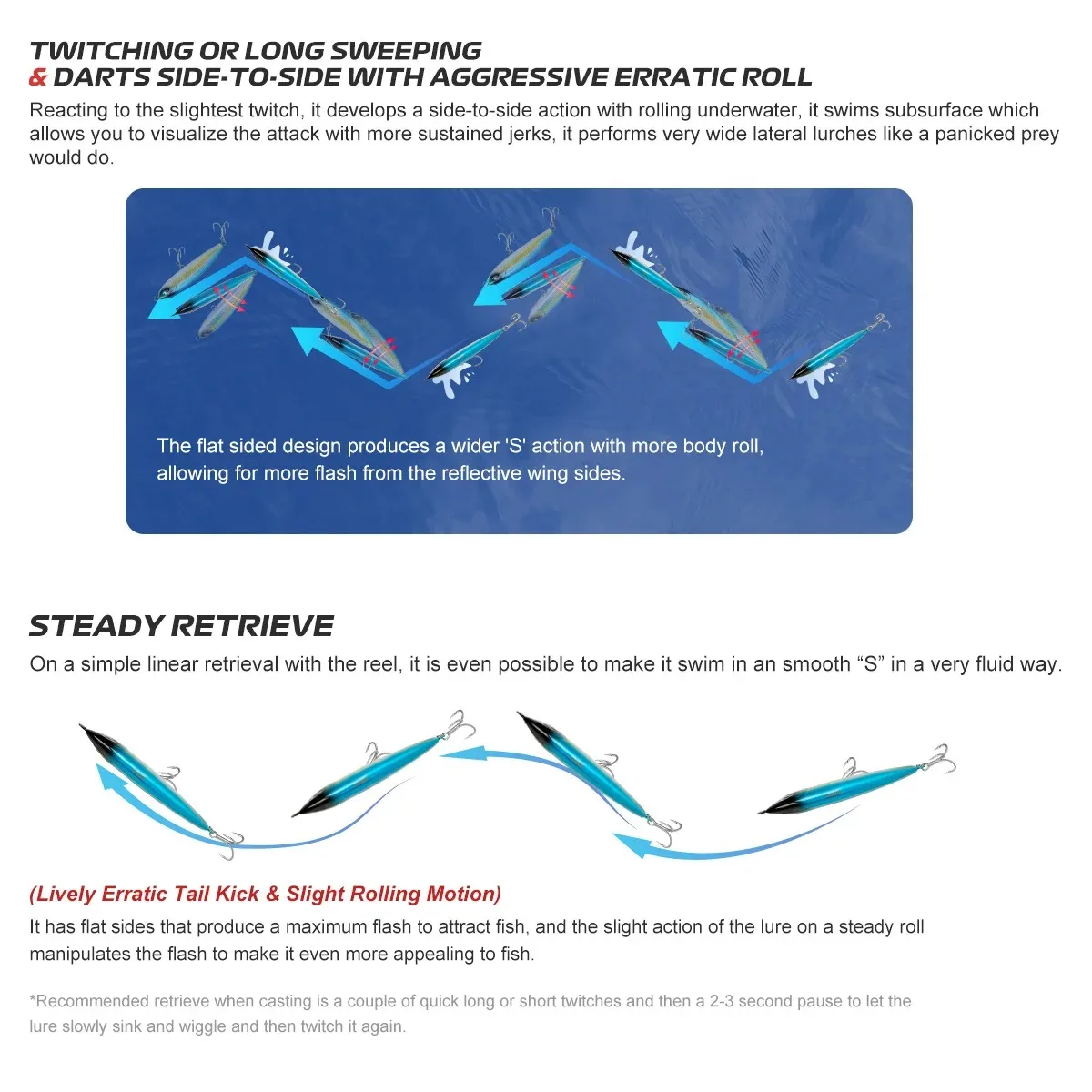 TWITCHING OR LONG SWEEPING
& DARTS SIDE-TO-SIDE WITH AGGRESSIVE ERRATIC ROLL

Reacting to the slightest twitch, it develops a side-to-side action with rolling underwater, it swims subsurface which allows you to visualize the attack with more sustained jerks, it performs very wide lateral lurches like a panicked prey would do.

The flat sided design produces a wider 'S' action with more body roll, allowing for more flash from the reflective wing sides.

STEADY RETRIEVE

On a simple linear retrieval with the reel, it is even possible to make it swim in an smooth “S” in a very fluid way.

(Lively Erratic Tail Kick & Slight Rolling Motion)

It has flat sides that produce a maximum flash to attract fish, and the slight action of the lure on a steady roll manipulates the flash to make it even more appealing to fish.

*Recommended retrieve when casting is a couple of quick long or short twitches and then a 2-3 second pause to let the lure slowly sink and wiggle and then twitch it again.