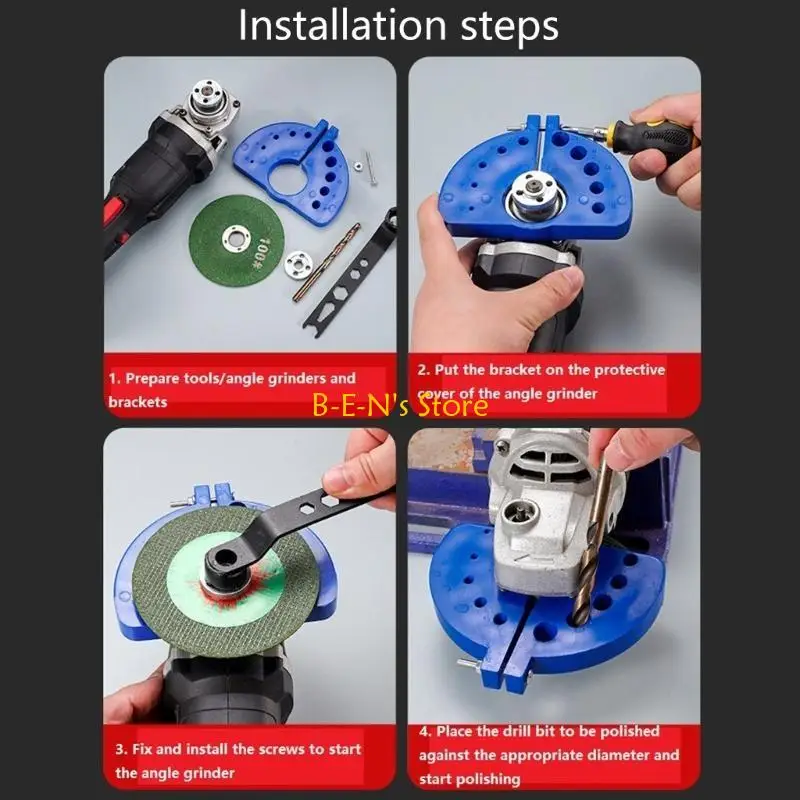 Installation steps

100#

1. Prepare tools/angle grinders and brackets

2. Put the bracket on the protective cover of the angle grinder

B-E-N's Store

3. Fix and install the screws to start the angle grinder

4. Place the drill bit to be polished against the appropriate diameter and start polishing