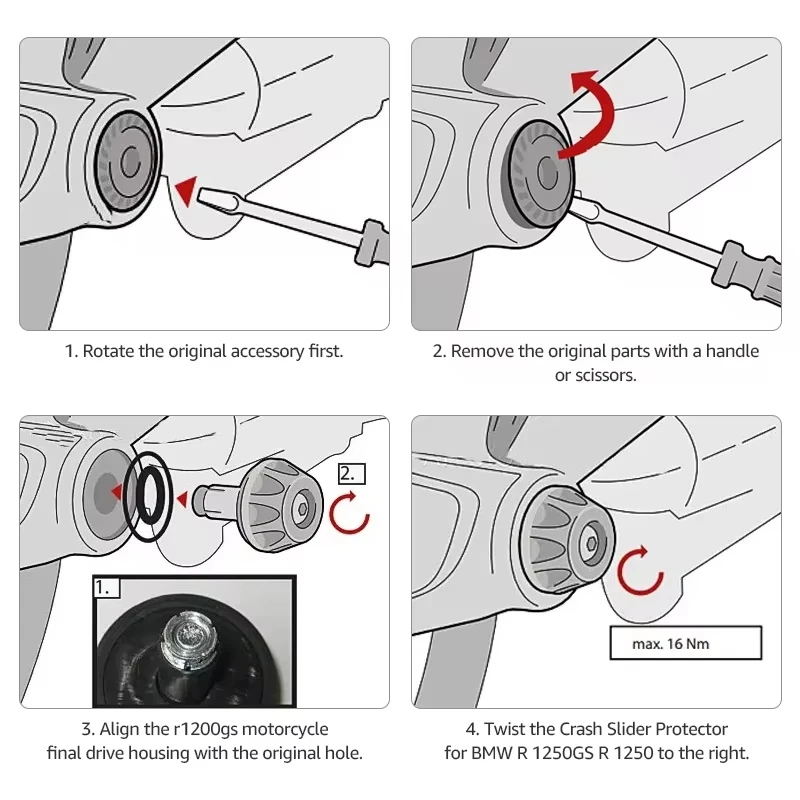 1. Rotate the original accessory first.

2. Remove the original parts with a handle or scissors.

2.

1.

3. Align the r1200gs motorcycle final drive housing with the original hole.

max. 16 Nm

4. Twist the Crash Slider Protector for BMW R 1250GS R 1250 to the right.