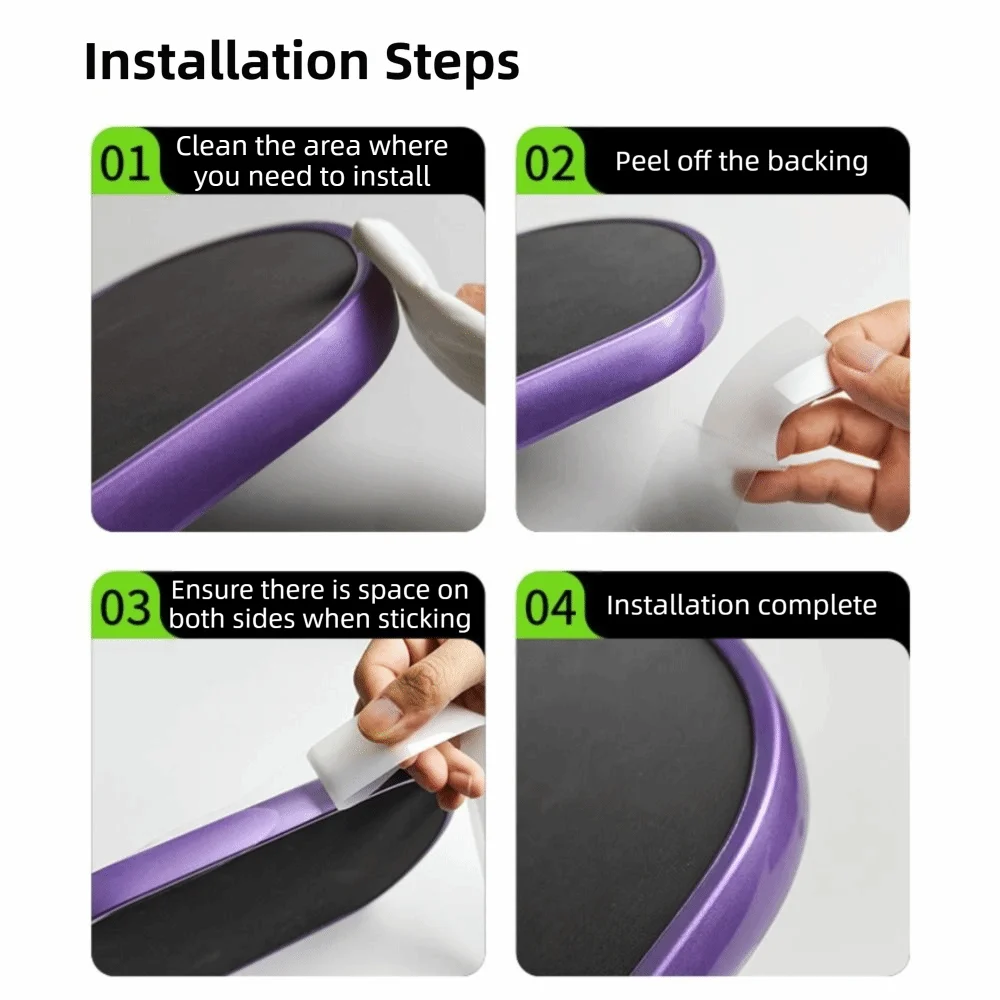 Installation Steps

01 Clean the area where you need to install

02 Peel off the backing

03 Ensure there is space on both sides when sticking

04 Installation complete