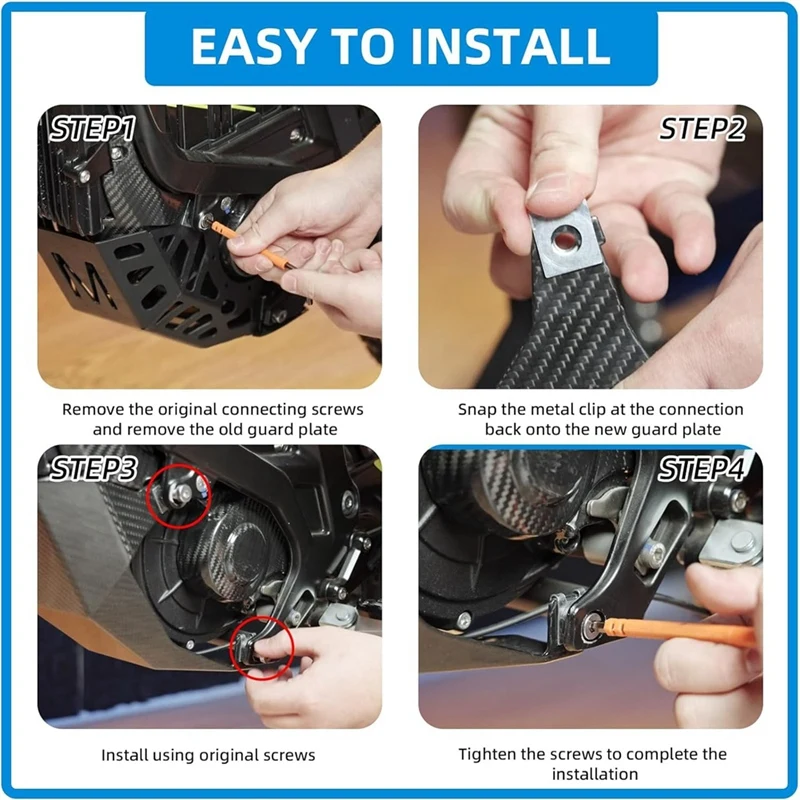 EASY TO INSTALL

STEP1

Remove the original connecting screws and remove the old guard plate

STEP2

Snap the metal clip at the connection back onto the new guard plate

STEP3

Install using original screws

STEP4

Tighten the screws to complete the installation