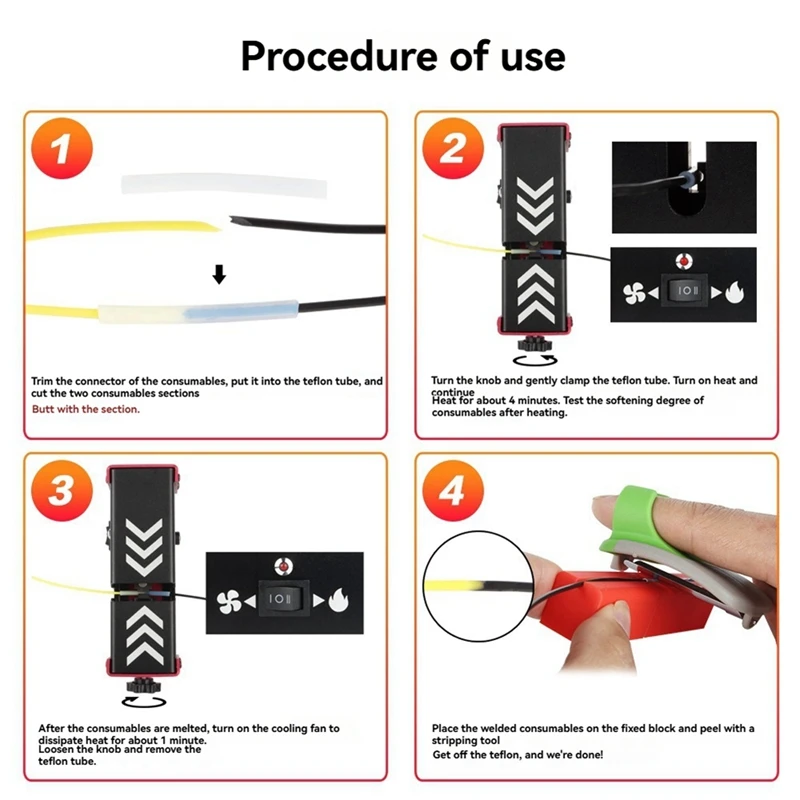 Procedure of use

1

Trim the connector of the consumables, put it into the teflon tube, and cut the two consumables sections

Butt with the section.

2

I O II

Turn the knob and gently clamp the teflon tube. Turn on heat and continue

Heat for about 4 minutes. Test the softening degree of consumables after heating.

3

I O II

After the consumables are melted, turn on the cooling fan to dissipate heat for about 1 minute.

Loosen the knob and remove the teflon tube.

4

Place the welded consumables on the fixed block and peel with a stripping tool

Get off the teflon, and we're done!