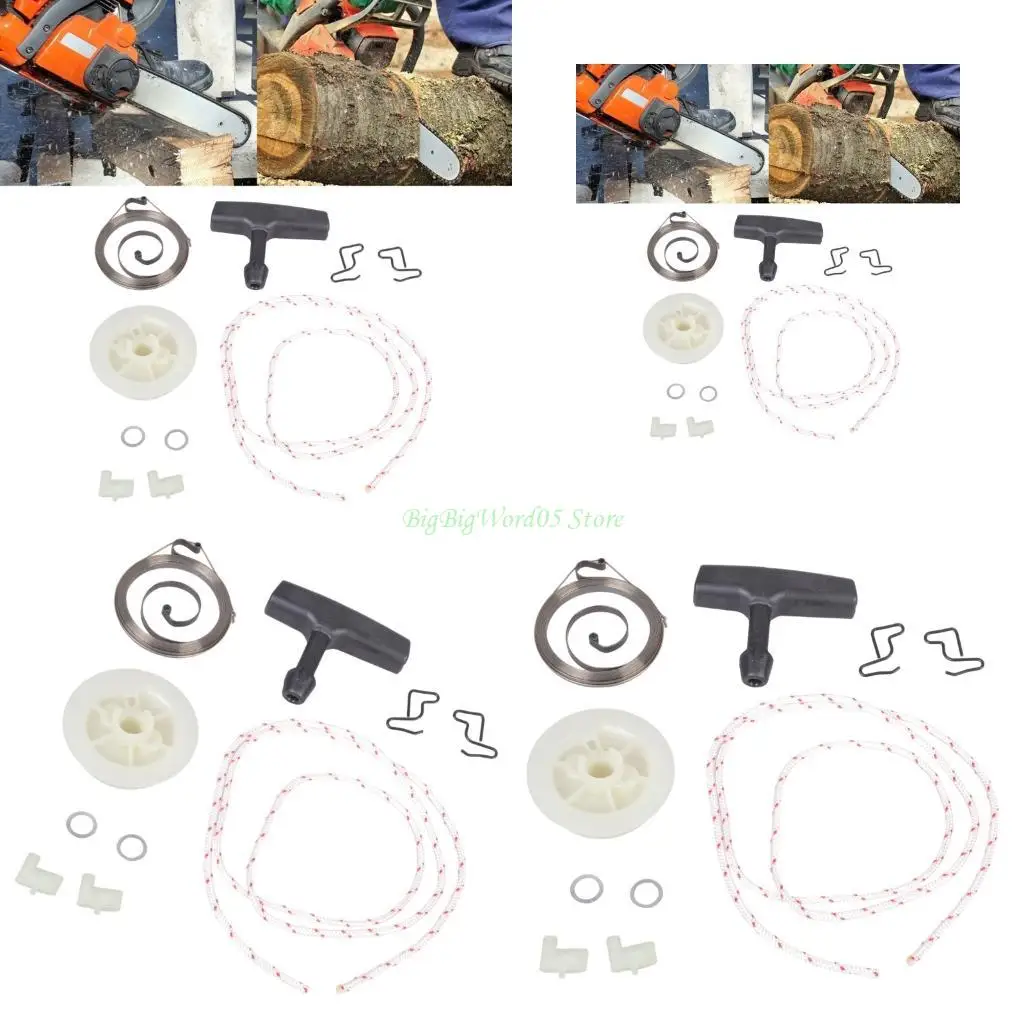 BigBigWord05 Store