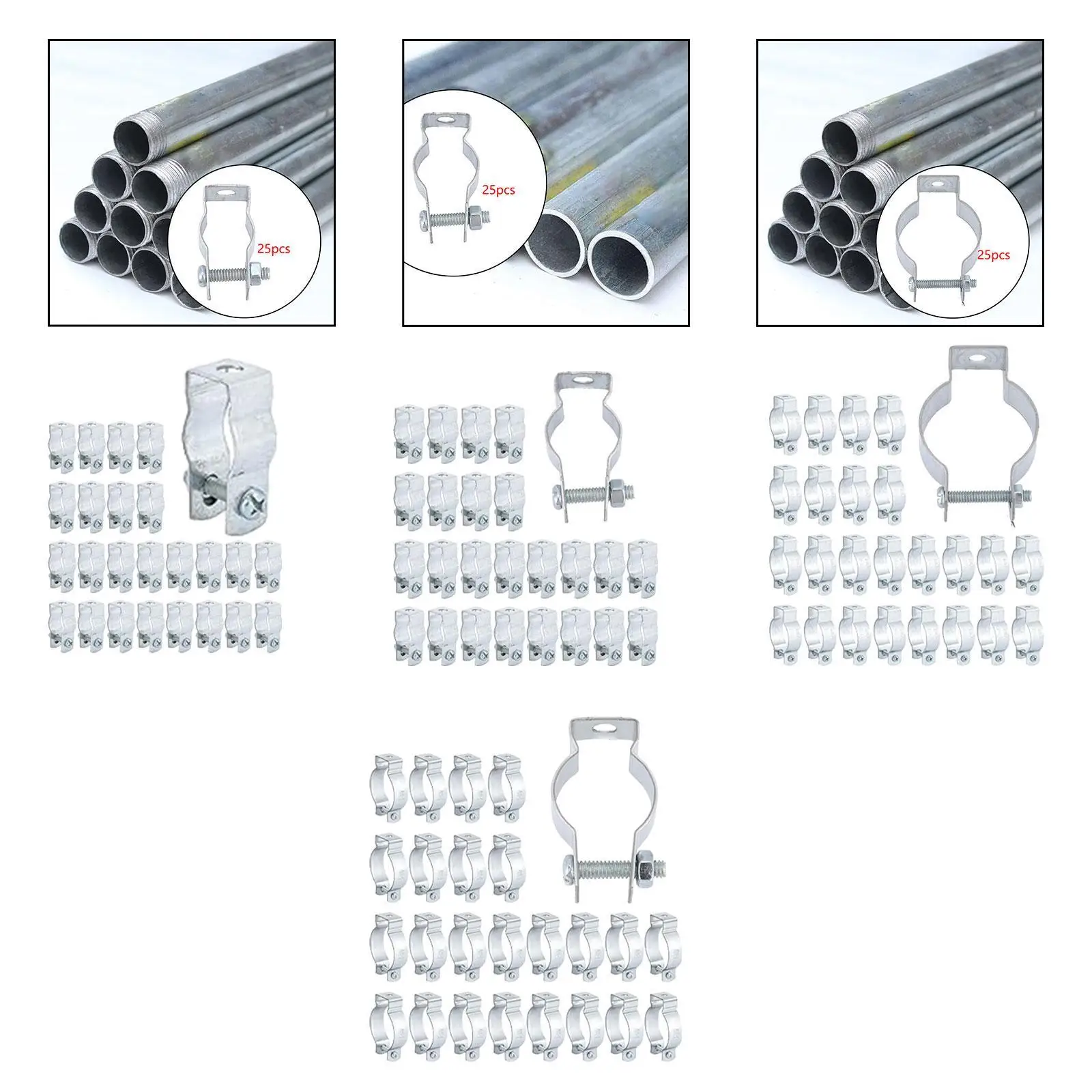 25pcs

25pcs

25pcs