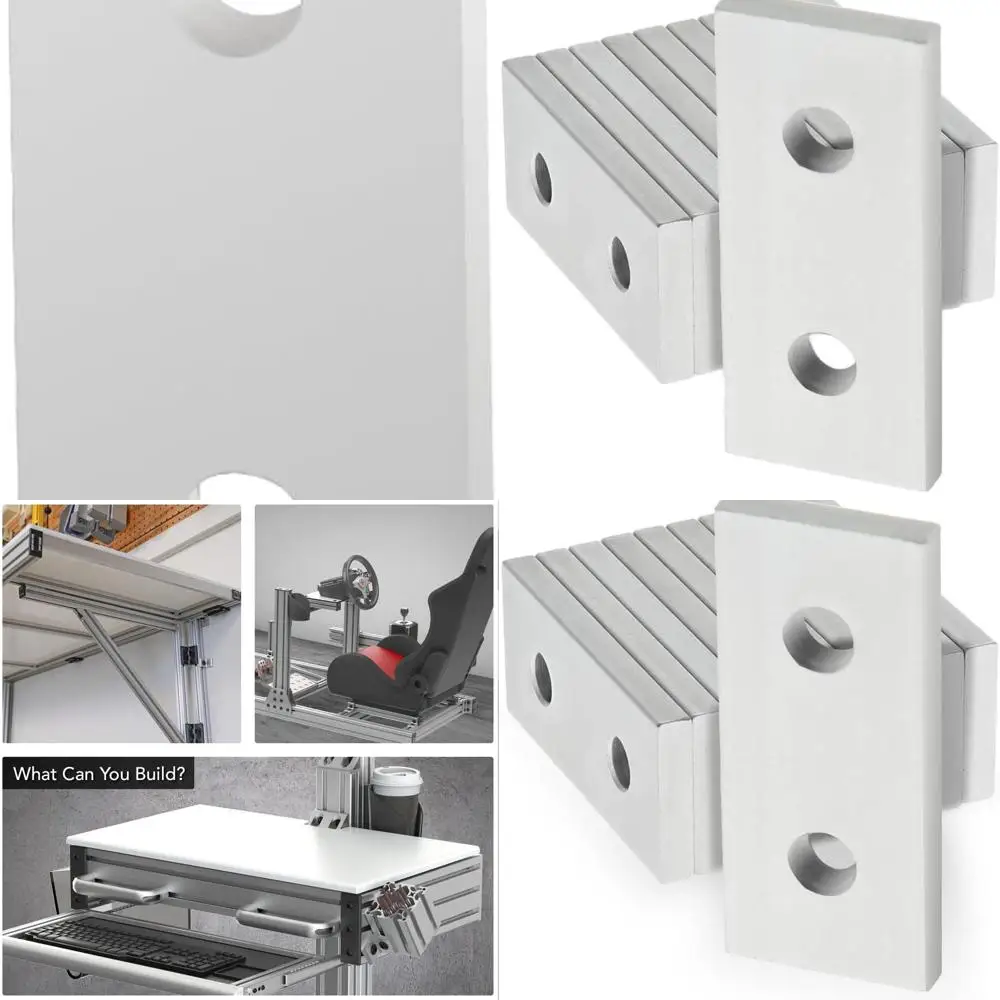 What Can You Build?