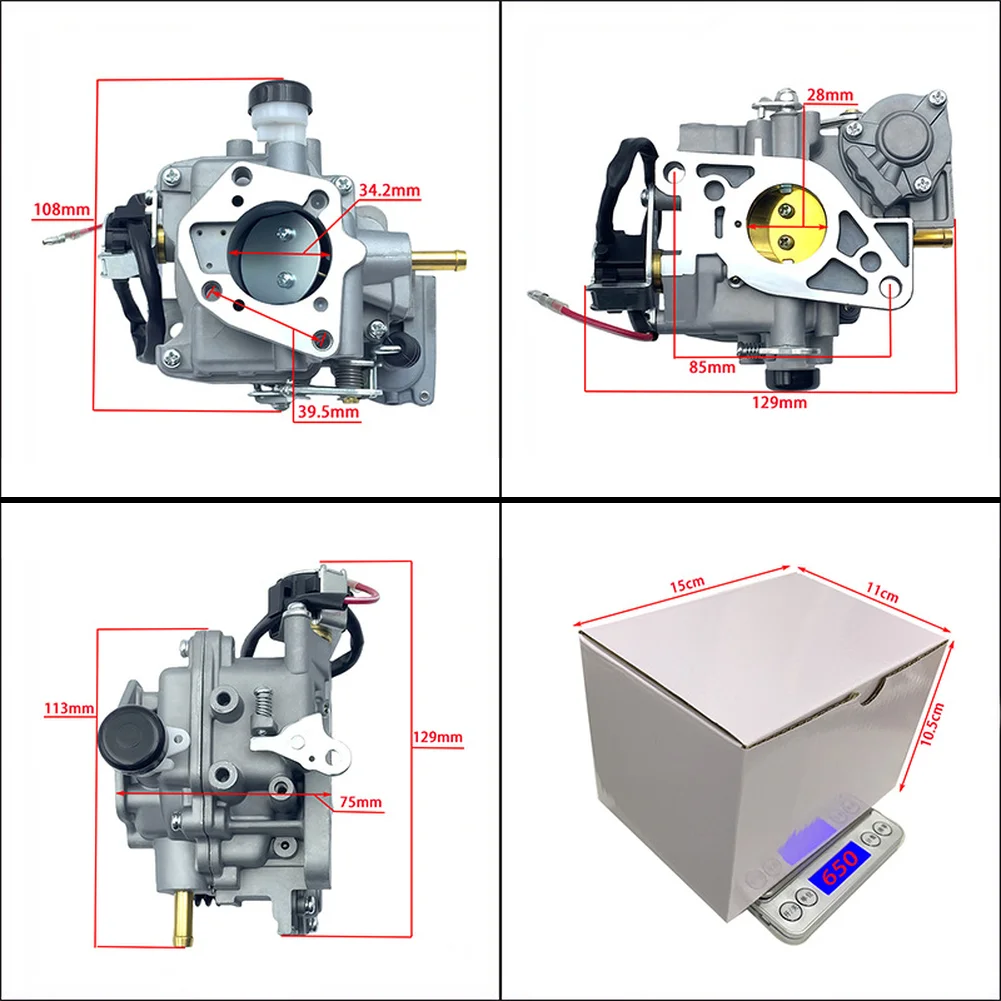 108mm
34.2mm
39.5mm

28mm
85mm
129mm

113mm
129mm
75mm

15cm
11cm
10.5cm
650