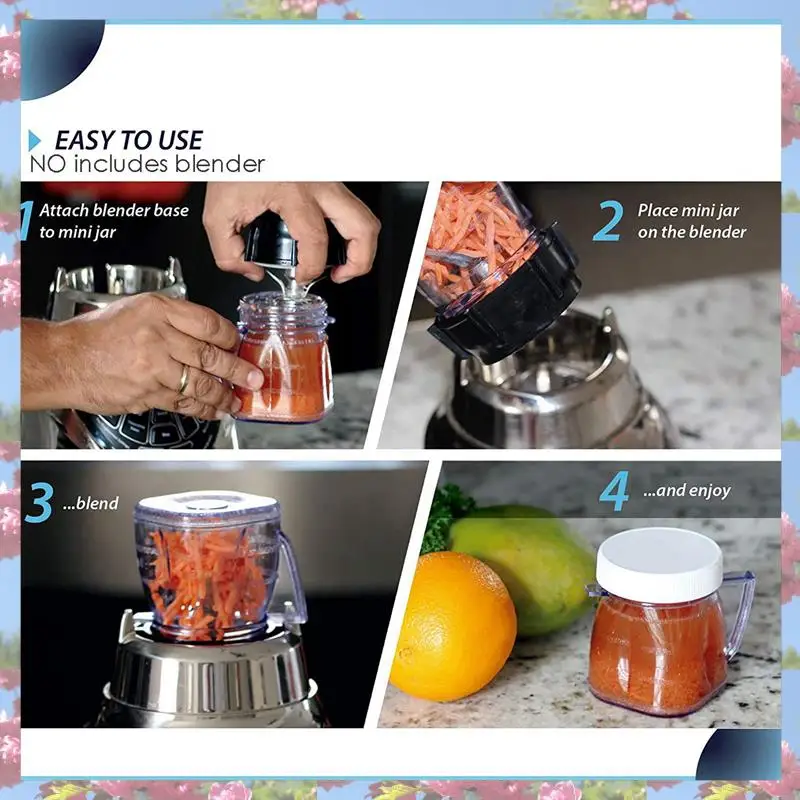 EASY TO USE
NO includes blender

1 Attach blender base to mini jar

2 Place mini jar on the blender

3 ...blend

4 ...and enjoy