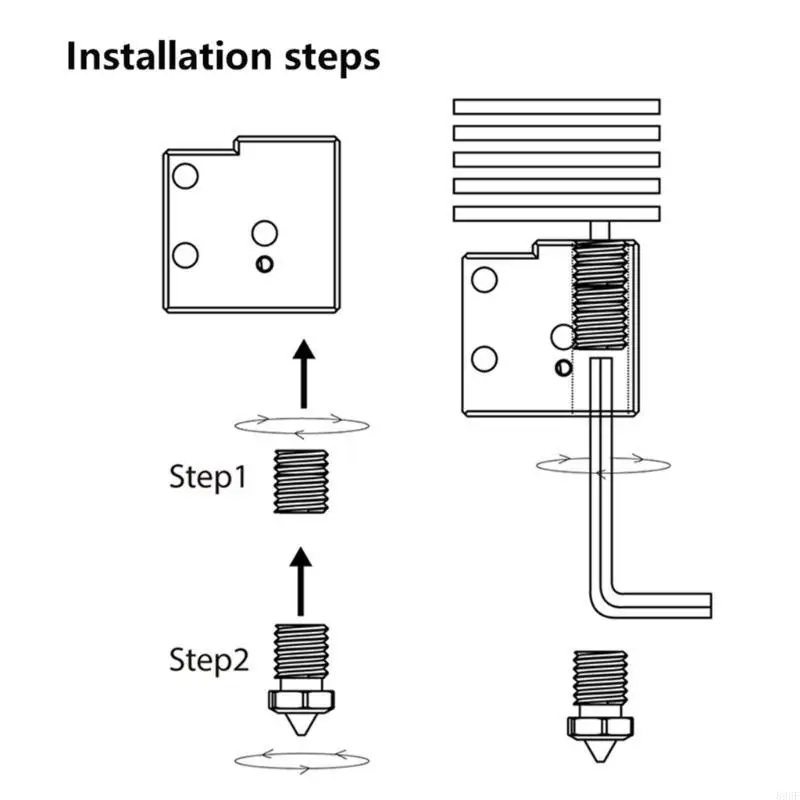 Installation steps

Step1

Step2