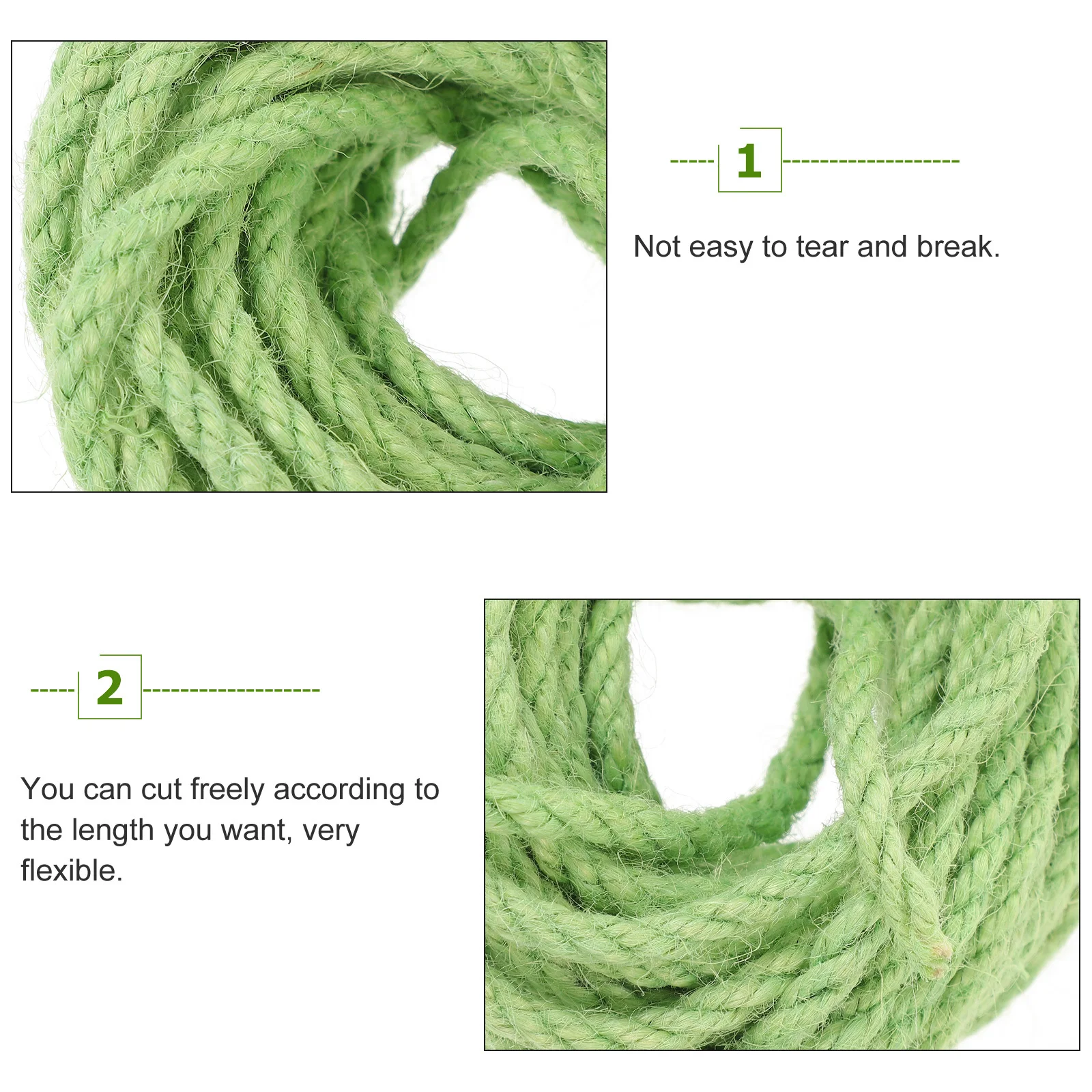 1

Not easy to tear and break.

2

You can cut freely according to the length you want, very flexible.