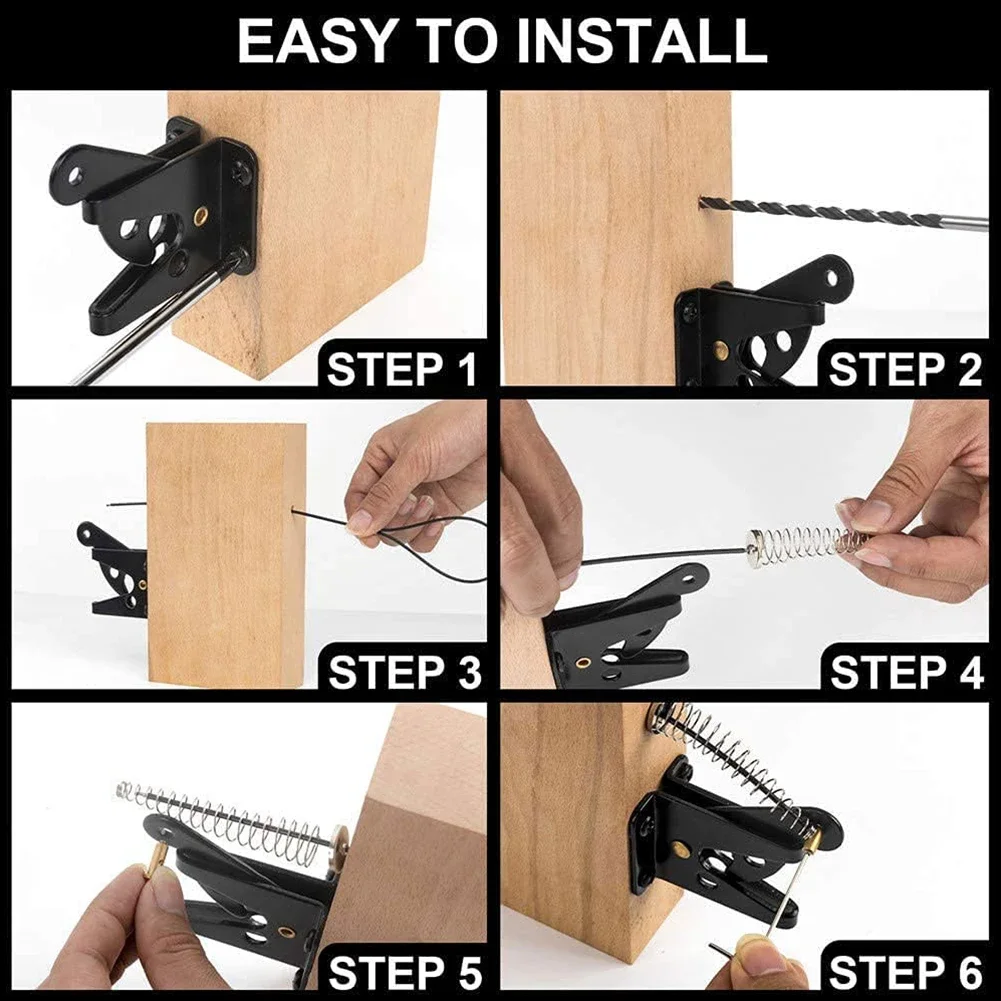 EASY TO INSTALL

STEP 1

STEP 2

STEP 3

STEP 4

STEP 5

STEP 6