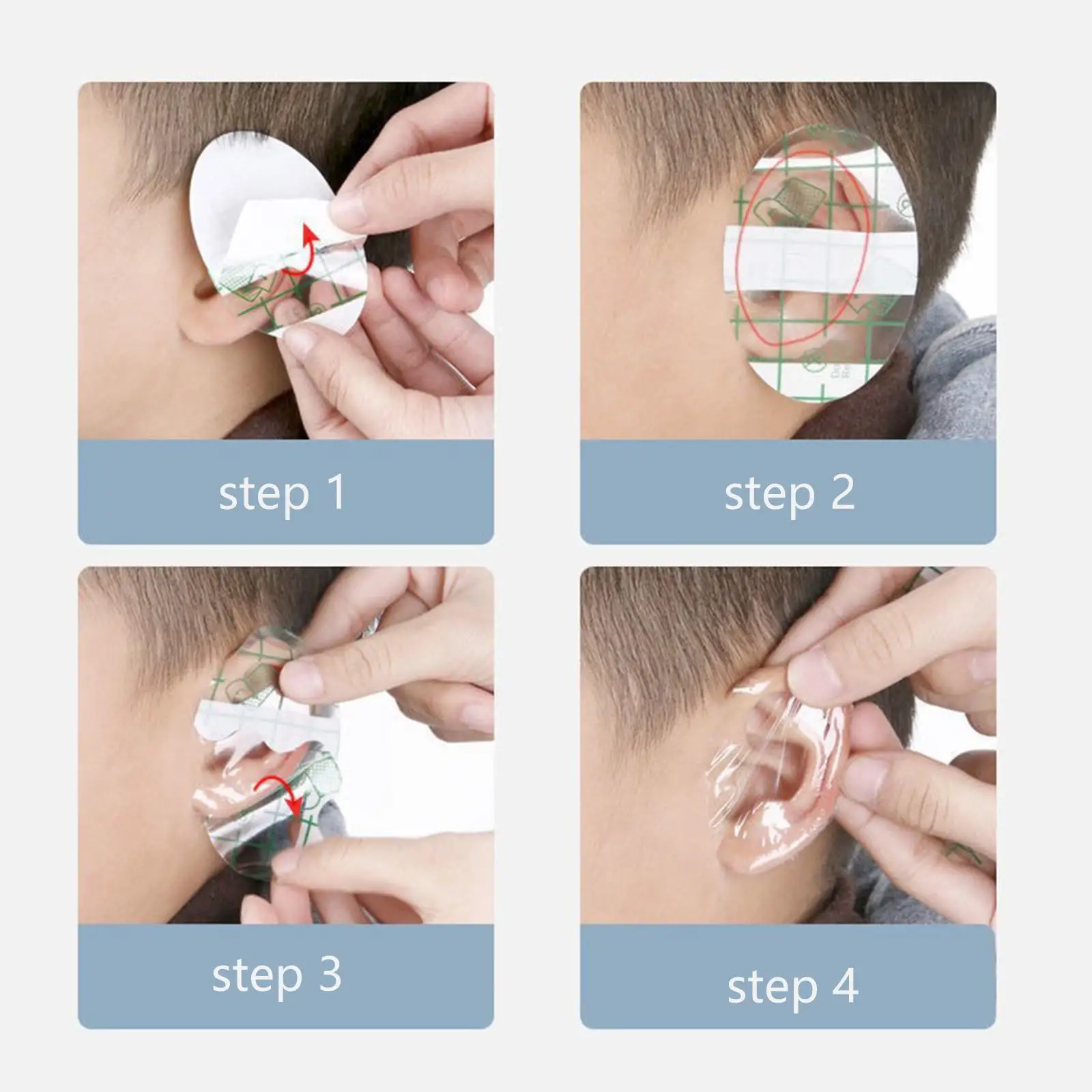 step 1

step 2

step 3

step 4