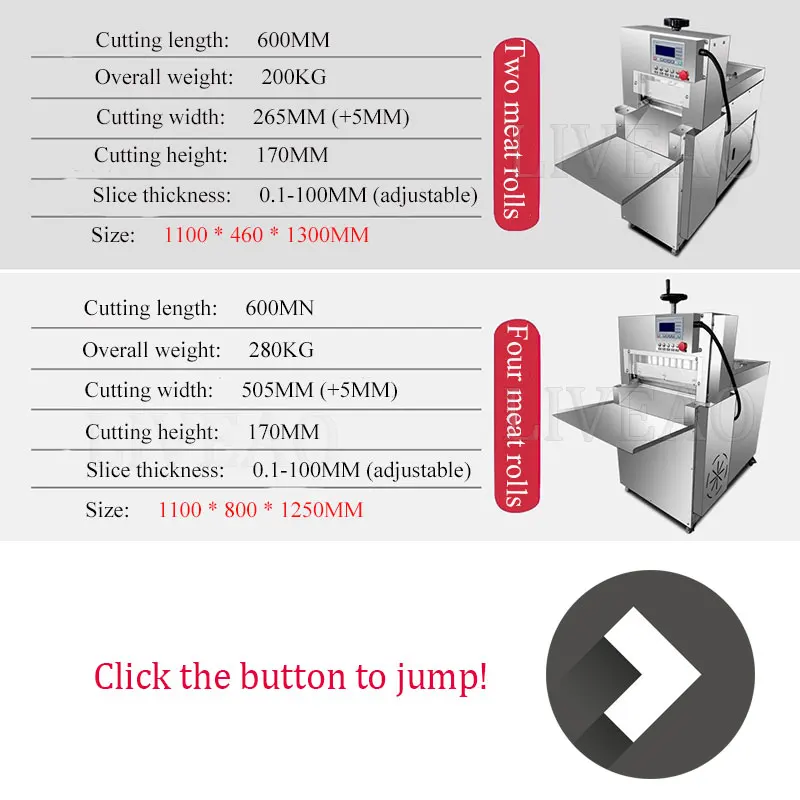 Cutting length: 600MM
Overall weight: 200KG
Cutting width: 265MM (+5MM)
Cutting height: 170MM
Slice thickness: 0.1-100MM (adjustable)
Size: 1100 * 460 * 1300MM

Two meat rolls

LIVEAO

Cutting length: 600MN
Overall weight: 280KG
Cutting width: 505MM (+5MM)
Cutting height: 170MM
Slice thickness: 0.1-100MM (adjustable)
Size: 1100 * 800 * 1250MM

Four meat rolls

LIVEAO

Click the button to jump!