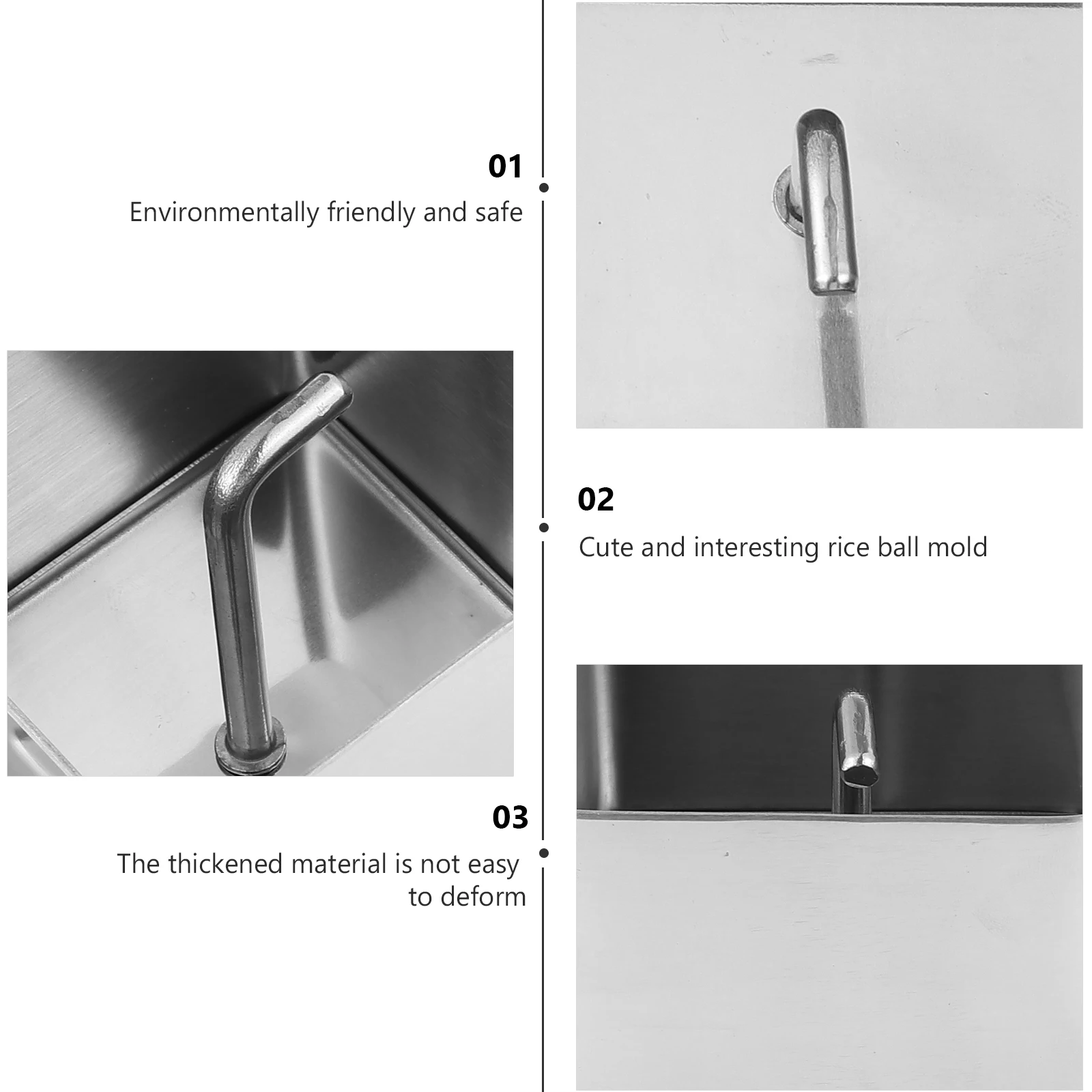 01
Environmentally friendly and safe

02
Cute and interesting rice ball mold

03
The thickened material is not easy to deform