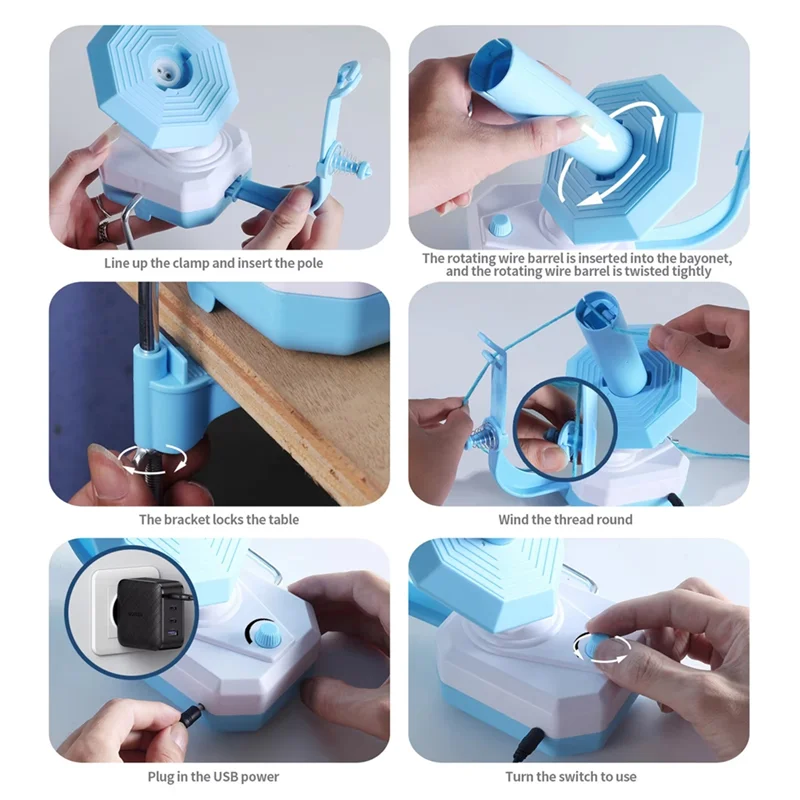 Line up the clamp and insert the pole

The rotating wire barrel is inserted into the bayonet, and the rotating wire barrel is twisted tightly

The bracket locks the table

Wind the thread round

Plug in the USB power

Turn the switch to use