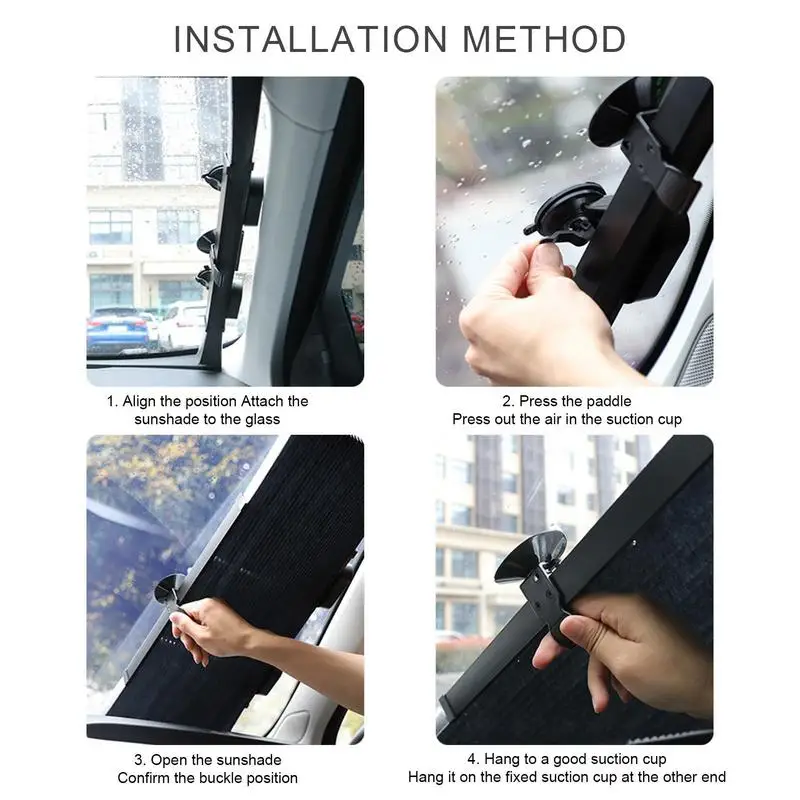 INSTALLATION METHOD

1. Align the position Attach the sunshade to the glass

2. Press the paddle
Press out the air in the suction cup

3. Open the sunshade
Confirm the buckle position

4. Hang to a good suction cup
Hang it on the fixed suction cup at the other end