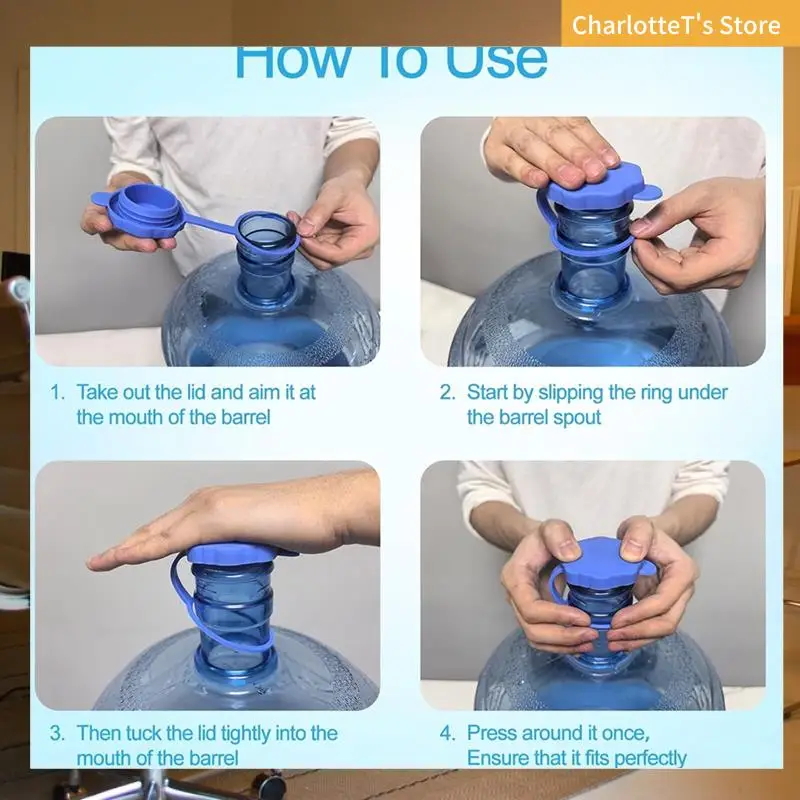 CharlotteT's Store

How To Use

1. Take out the lid and aim it at the mouth of the barrel

2. Start by slipping the ring under the barrel spout

3. Then tuck the lid tightly into the mouth of the barrel

4. Press around it once, Ensure that it fits perfectly