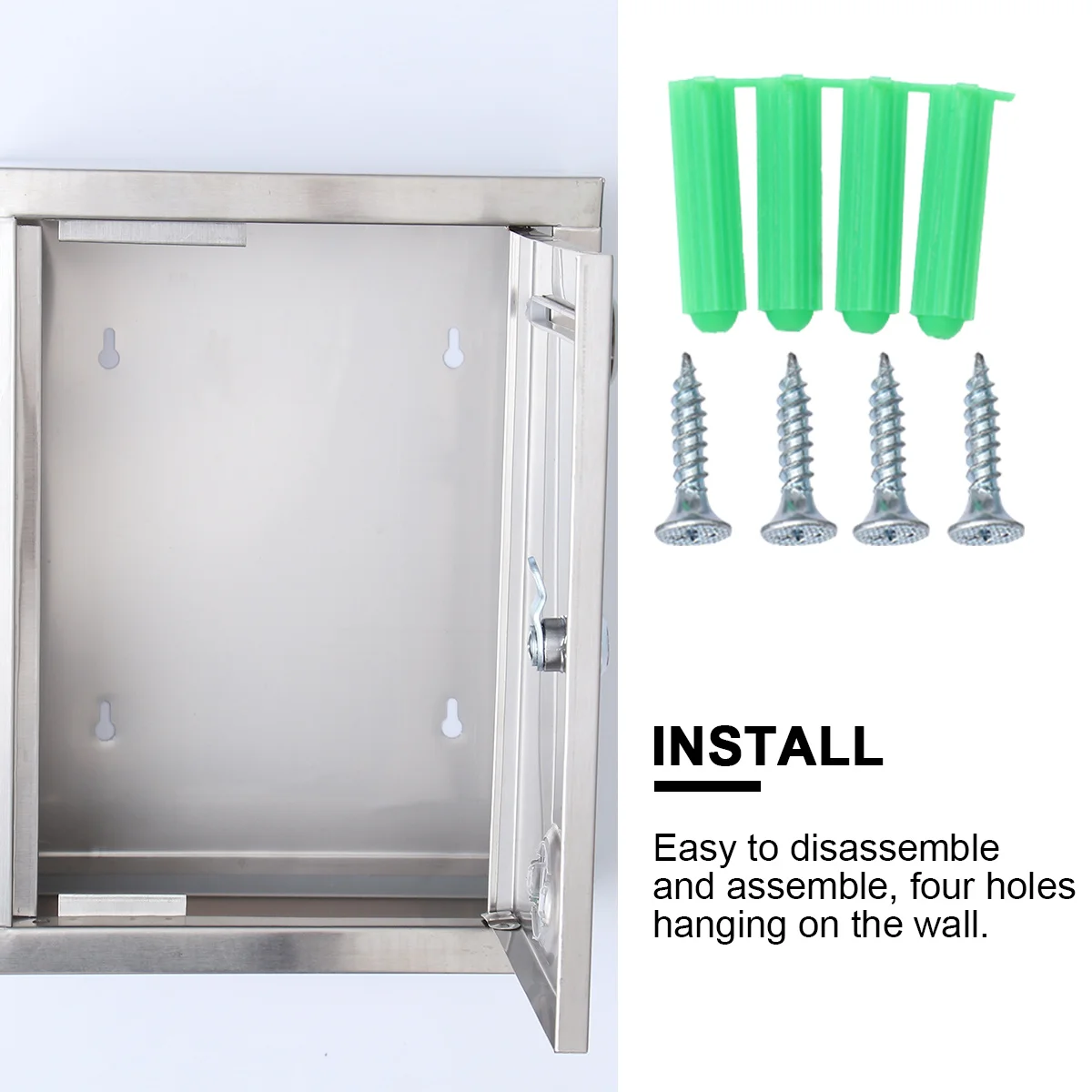 INSTALL

Easy to disassemble and assemble, four holes hanging on the wall.