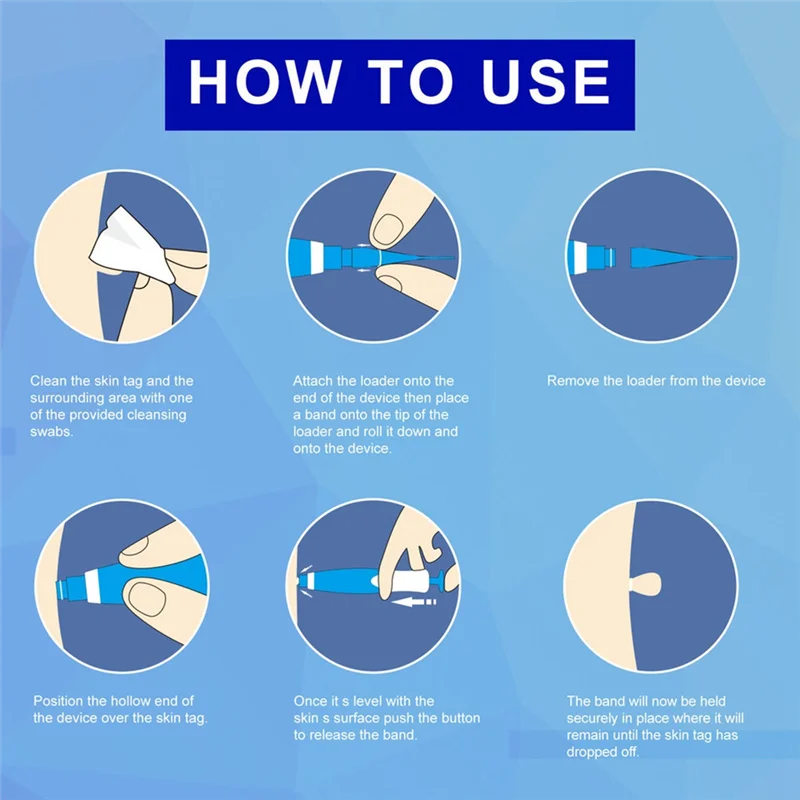 HOW TO USE

Clean the skin tag and the surrounding area with one of the provided cleansing swabs.

Attach the loader onto the end of the device then place a band onto the tip of the loader and roll it down and onto the device.

Remove the loader from the device

Position the hollow end of the device over the skin tag.

Once it s level with the skin s surface push the button to release the band.

The band will now be held securely in place where it will remain until the skin tag has dropped off.