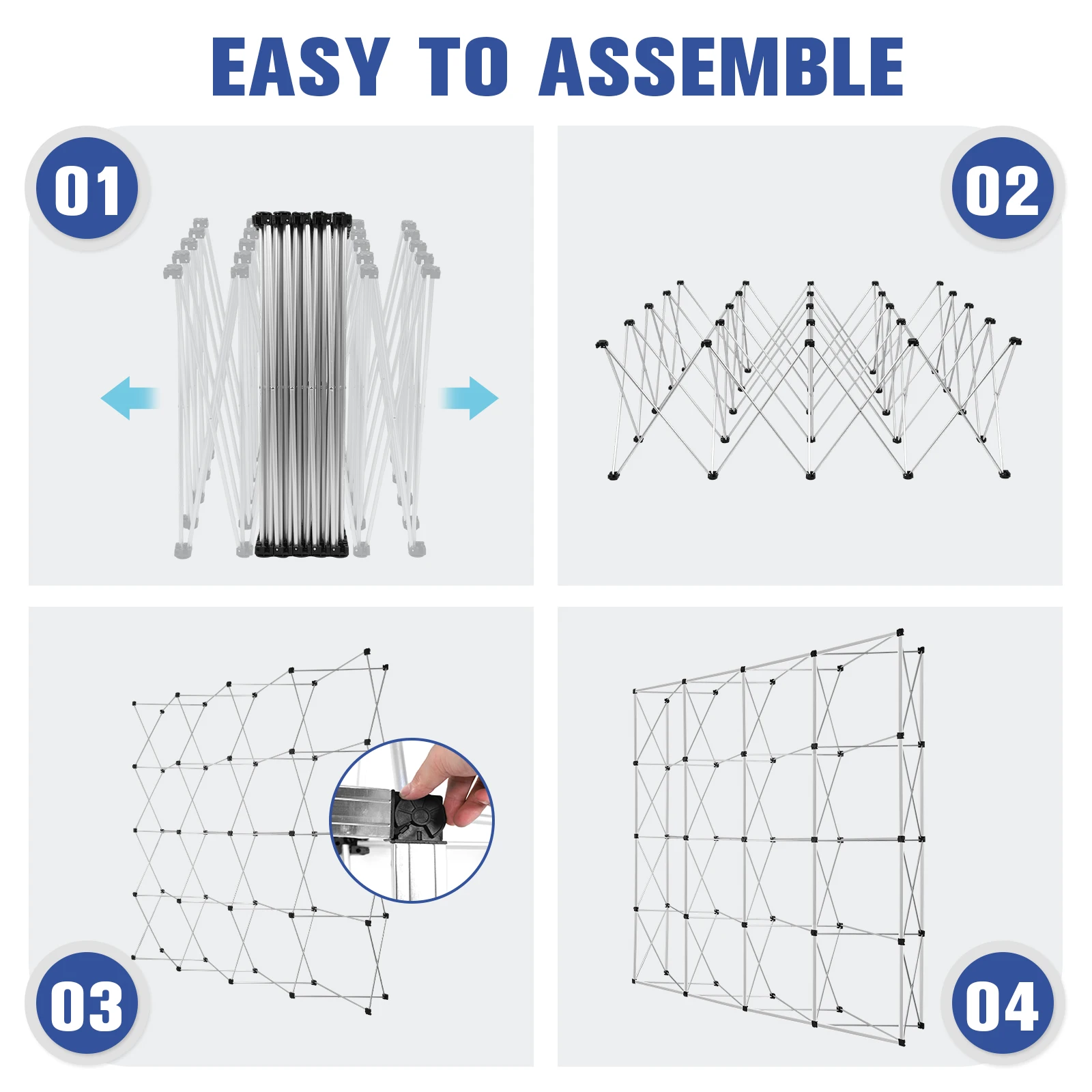 EASY TO ASSEMBLE

01

02

03

04