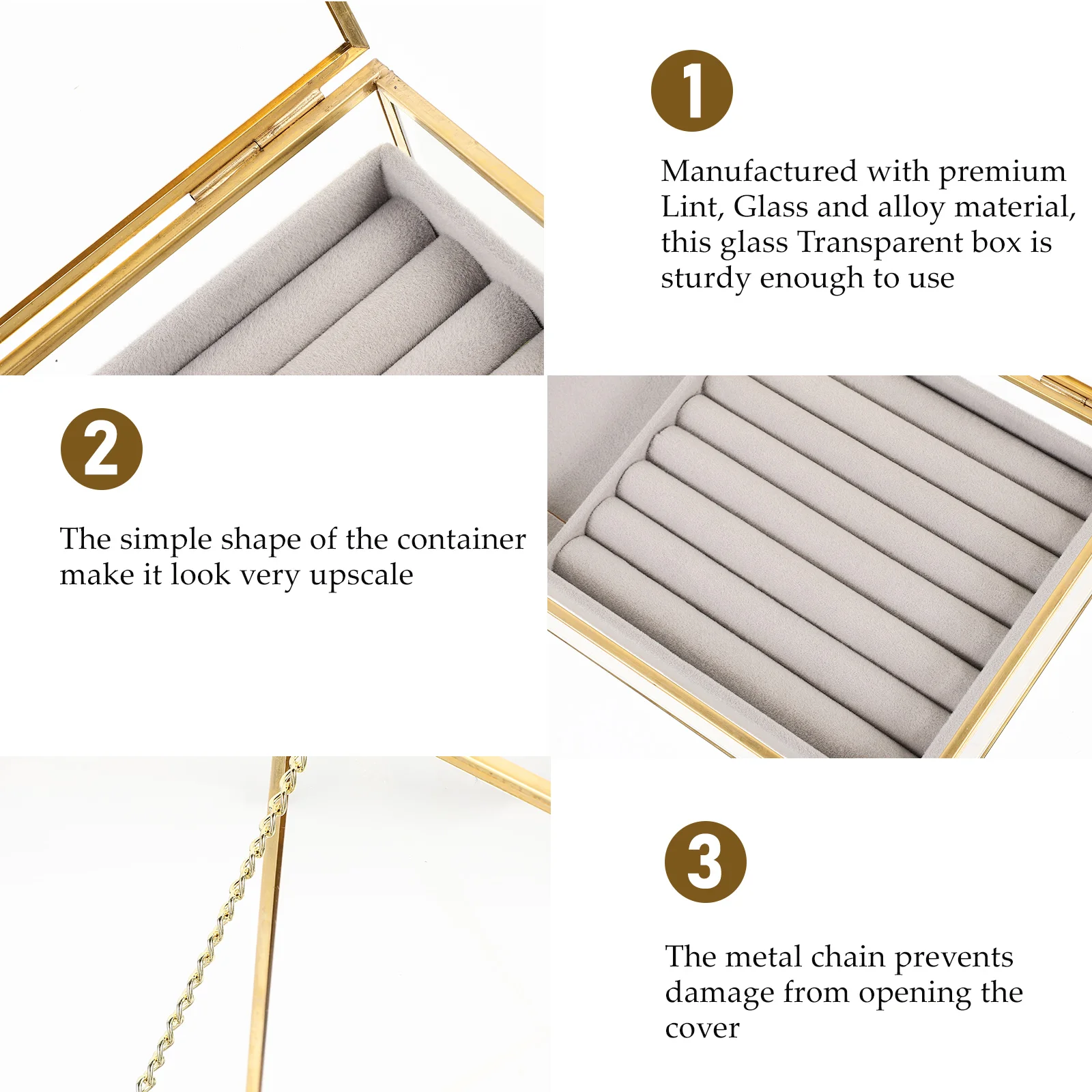 1

Manufactured with premium Lint, Glass and alloy material, this glass Transparent box is sturdy enough to use

2

The simple shape of the container make it look very upscale

3

The metal chain prevents damage from opening the cover