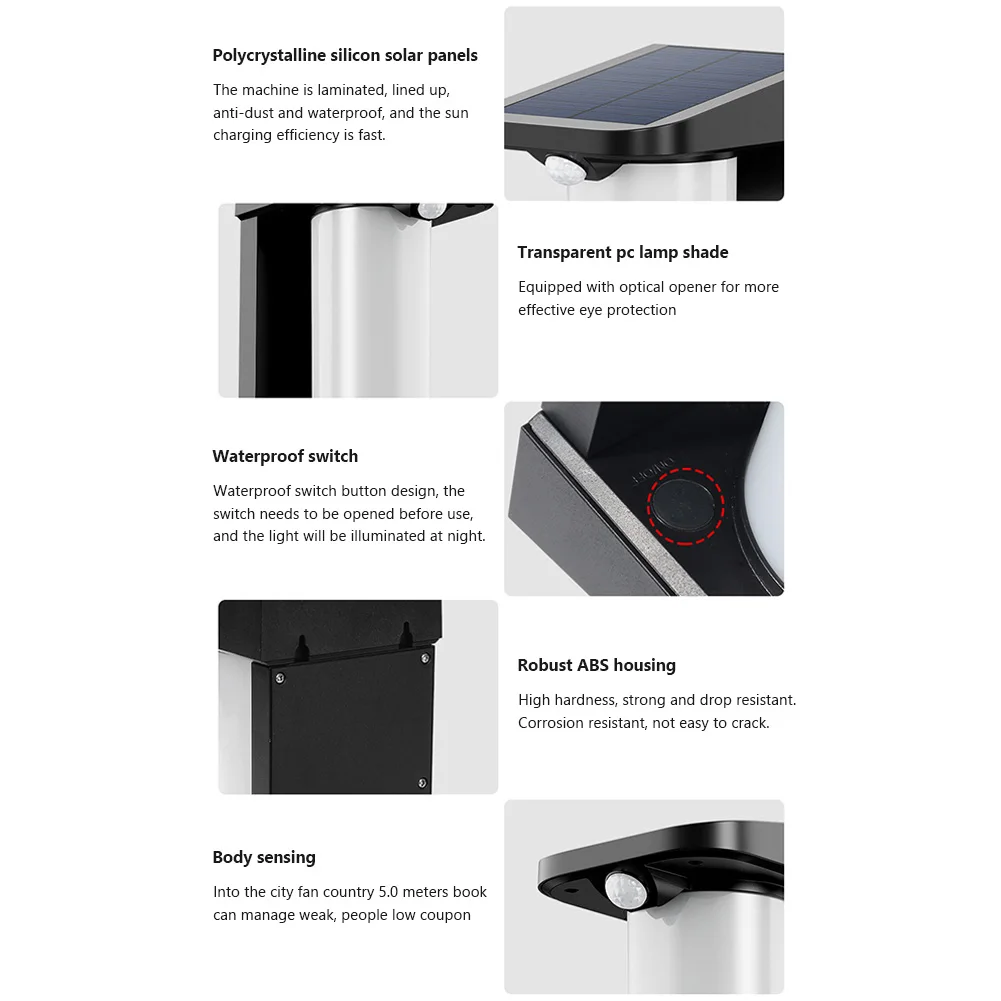 Polycrystalline silicon solar panels

The machine is laminated, lined up, anti-dust and waterproof, and the sun charging efficiency is fast.

Transparent pc lamp shade

Equipped with optical opener for more effective eye protection

Waterproof switch

Waterproof switch button design, the switch needs to be opened before use, and the light will be illuminated at night.

Robust ABS housing

High hardness, strong and drop resistant. Corrosion resistant, not easy to crack.

Body sensing

Into the city fan country 5.0 meters book can manage weak, people low coupon