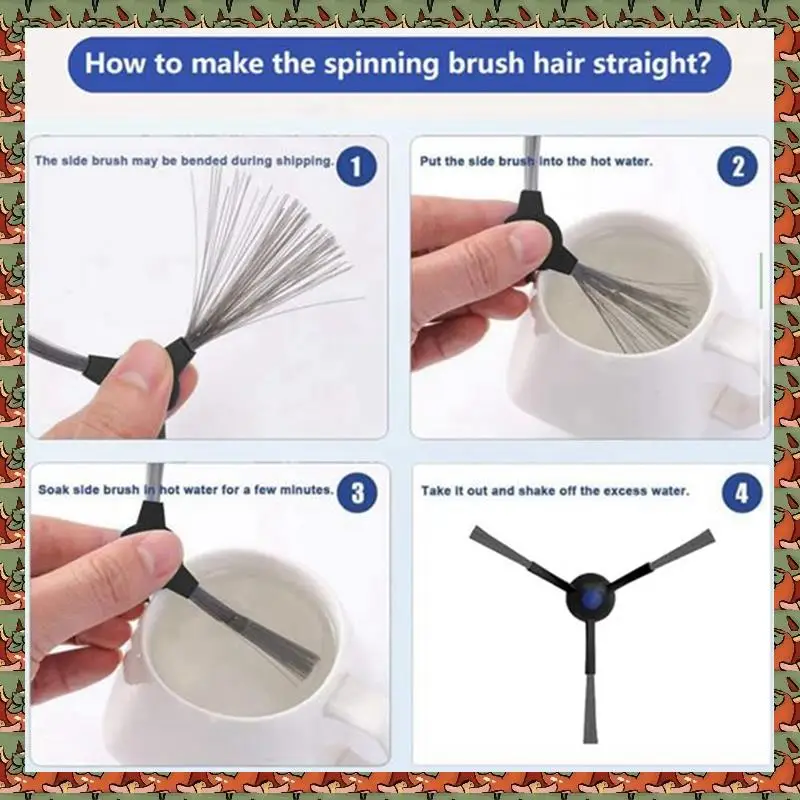 How to make the spinning brush hair straight?

The side brush may be bended during shipping. 1

Put the side brush into the hot water. 2

Soak side brush in hot water for a few minutes. 3

Take it out and shake off the excess water. 4