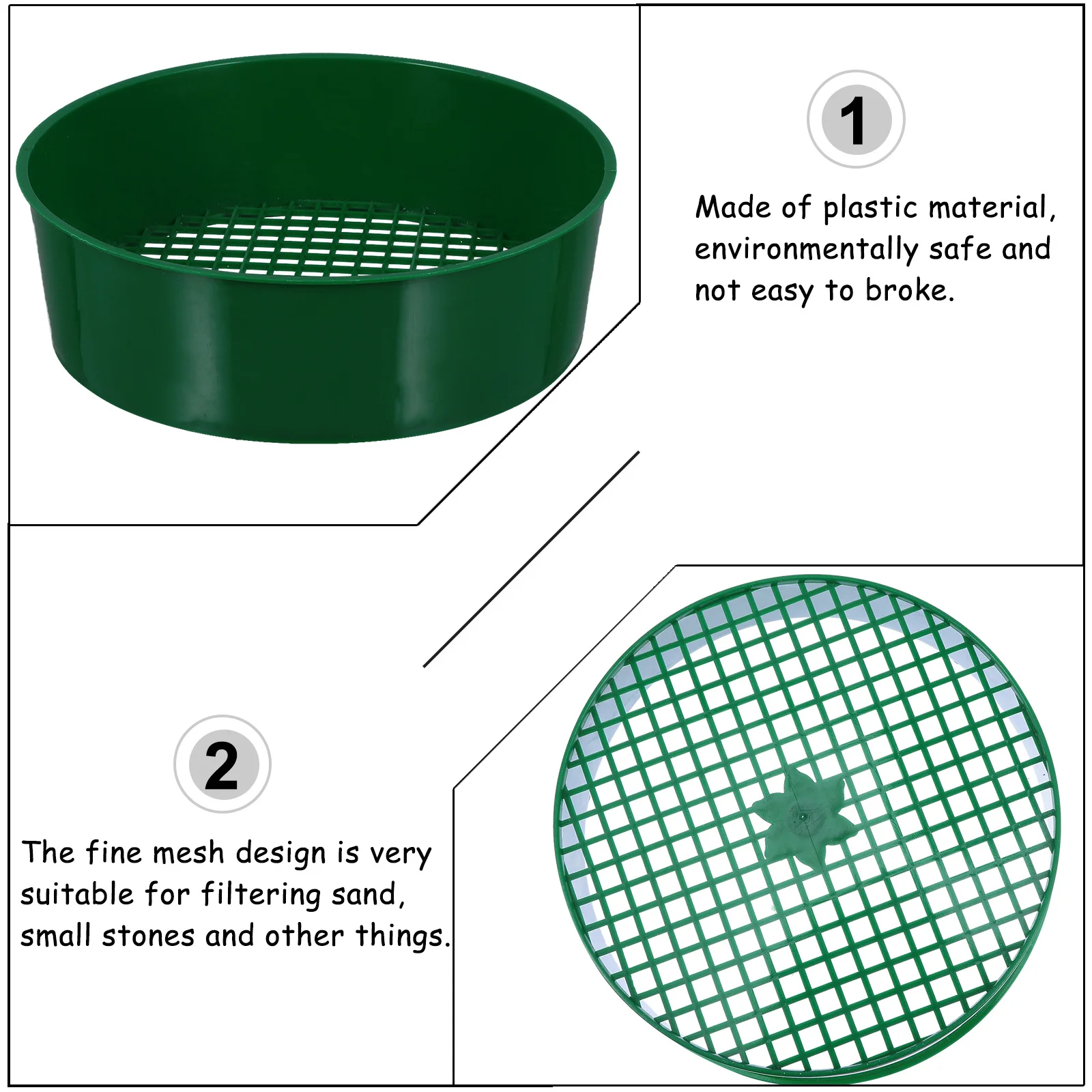 1

Made of plastic material, environmentally safe and not easy to broke.

2

The fine mesh design is very suitable for filtering sand, small stones and other things.