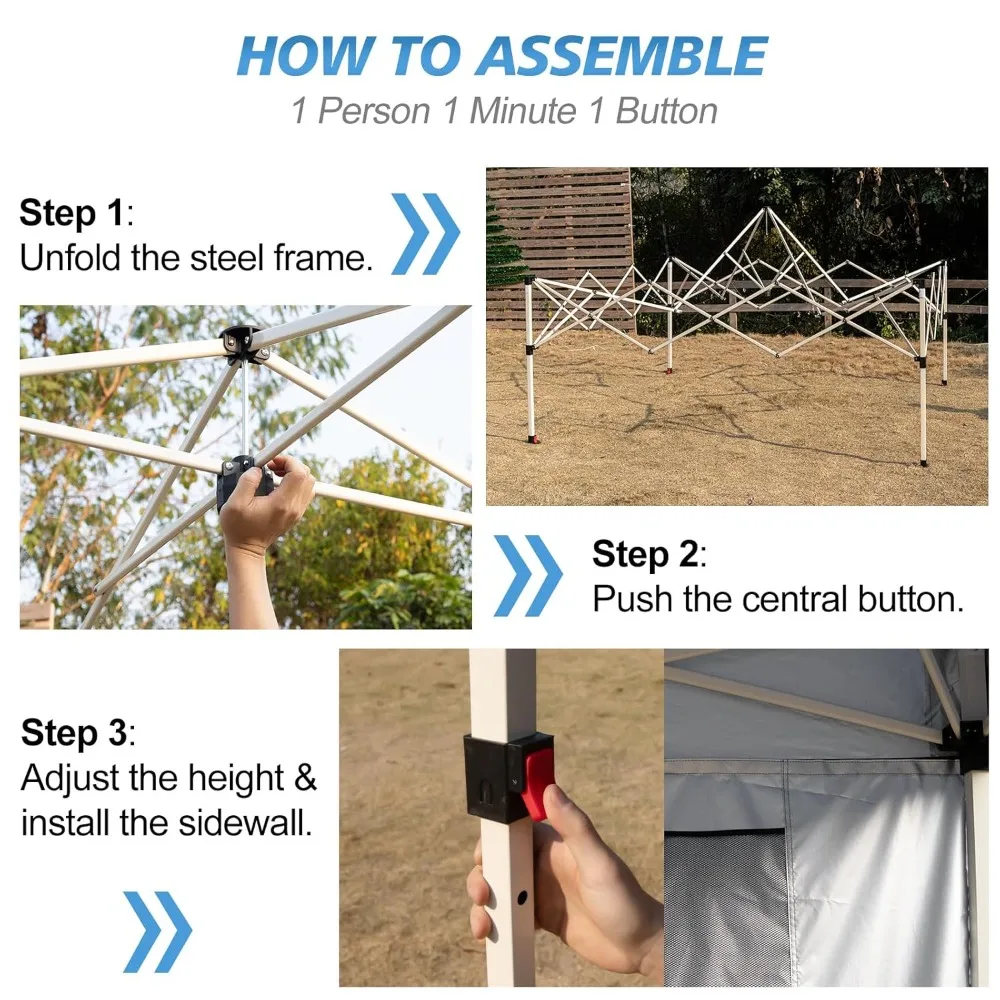 HOW TO ASSEMBLE
1 Person 1 Minute 1 Button

Step 1:
Unfold the steel frame.

Step 2:
Push the central button.

Step 3:
Adjust the height & install the sidewall.