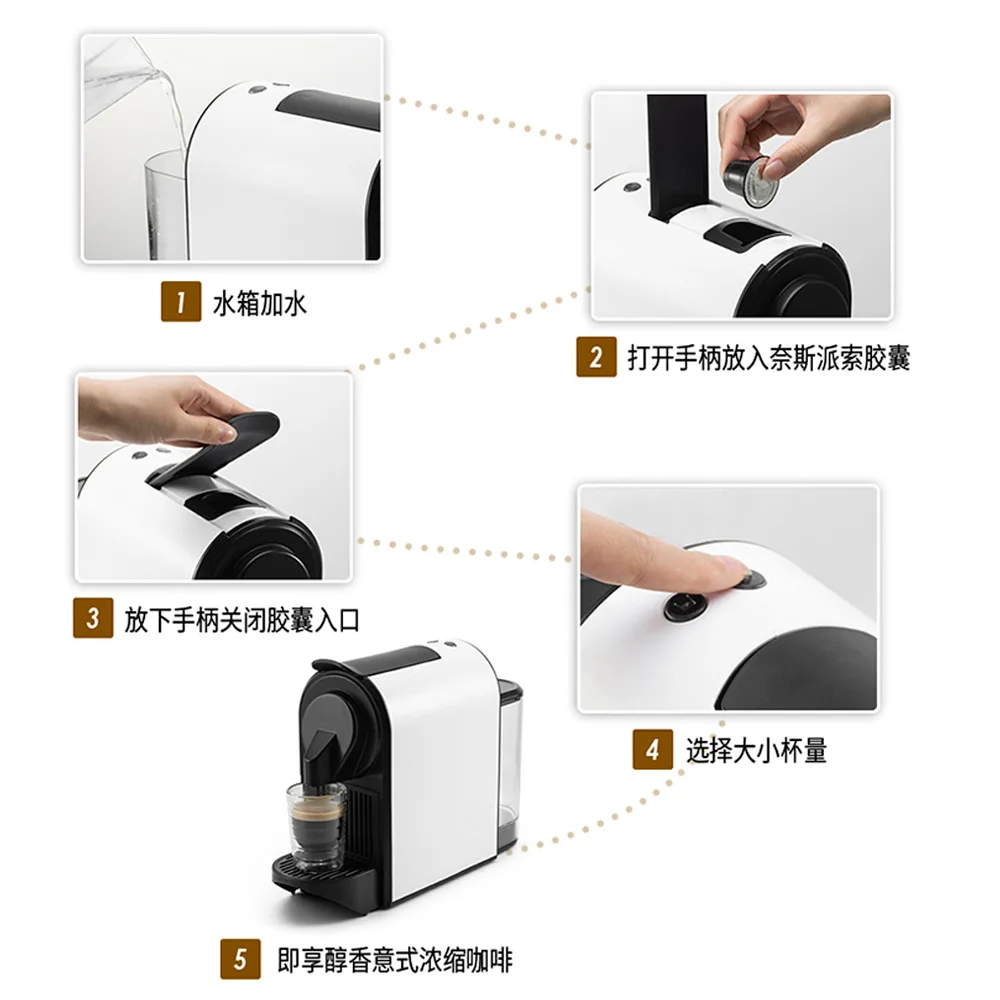 1 水箱加水

2 打开手柄放入奈斯派索胶囊

3 放下手柄关闭胶囊入口

4 选择大小杯量

5 即享醇香意式浓缩咖啡