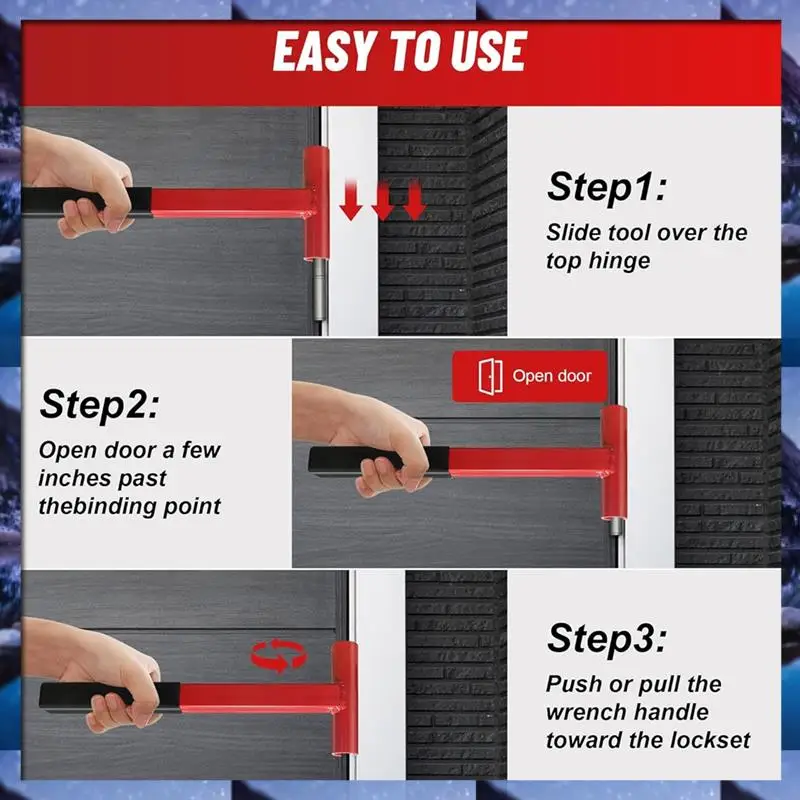 EASY TO USE

Step1:
Slide tool over the top hinge

Step2:
Open door a few inches past thebinding point

Open door

Step3:
Push or pull the wrench handle toward the lockset