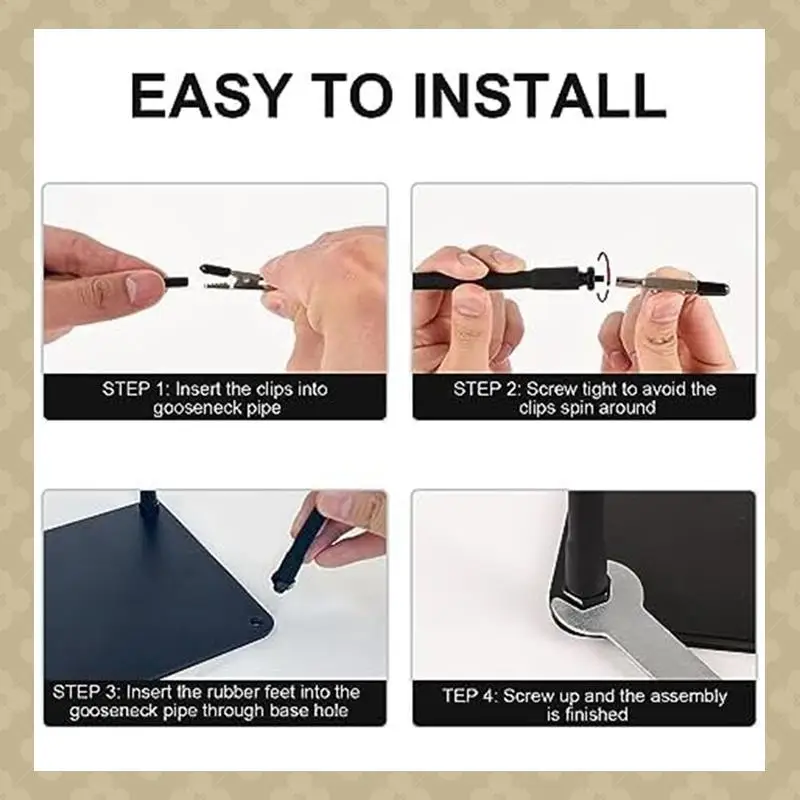 EASY TO INSTALL

STEP 1: Insert the clips into gooseneck pipe

STEP 2: Screw tight to avoid the clips spin around

STEP 3: Insert the rubber feet into the gooseneck pipe through base hole

TEP 4: Screw up and the assembly is finished