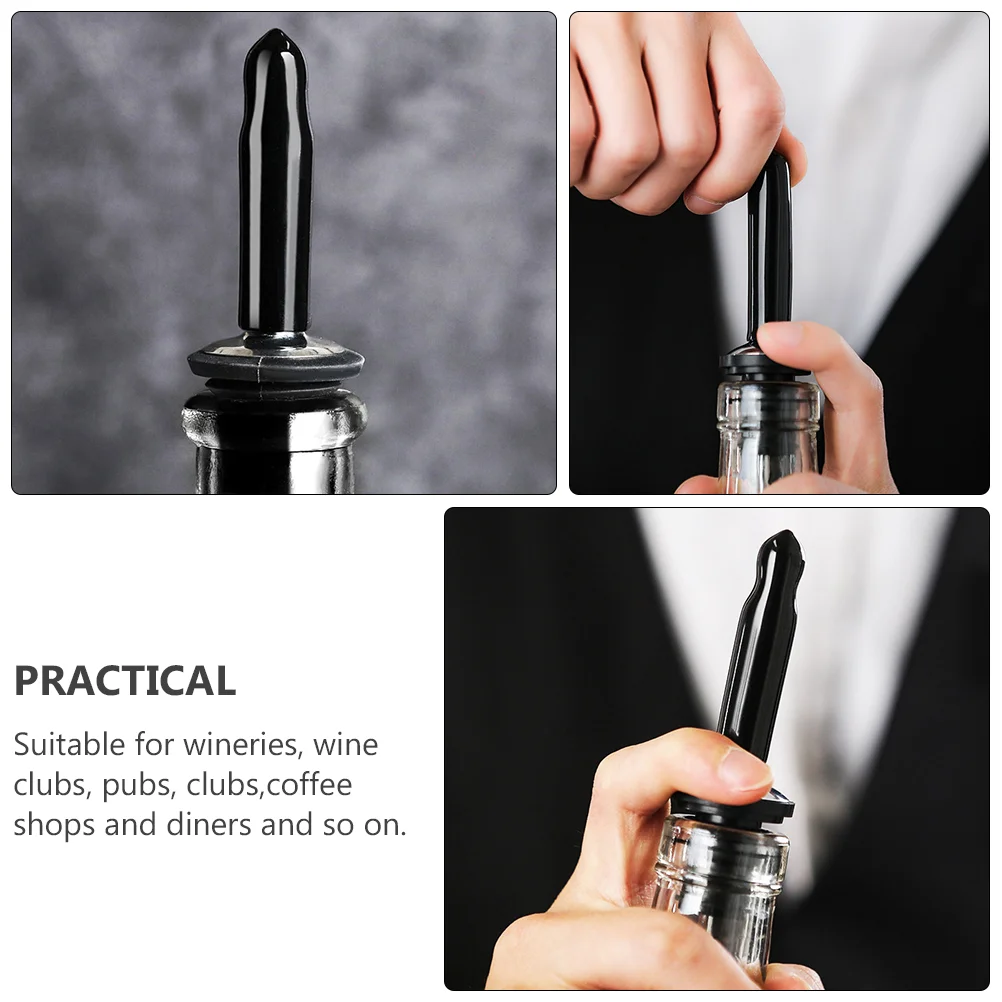 PRACTICAL

Suitable for wineries, wine clubs, pubs, clubs,coffee shops and diners and so on.