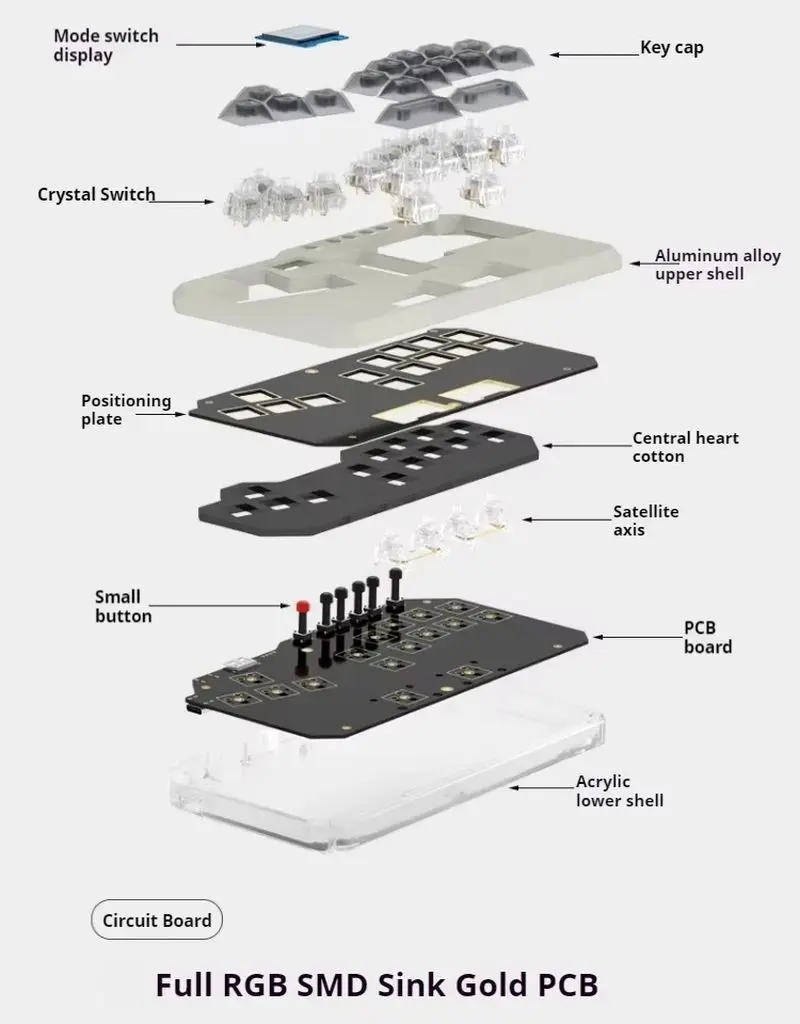 Mode switch display

Key cap

Crystal Switch

Aluminum alloy upper shell

Positioning plate

Central heart cotton

Satellite axis

Small button

PCB board

Acrylic lower shell

Circuit Board

Full RGB SMD Sink Gold PCB