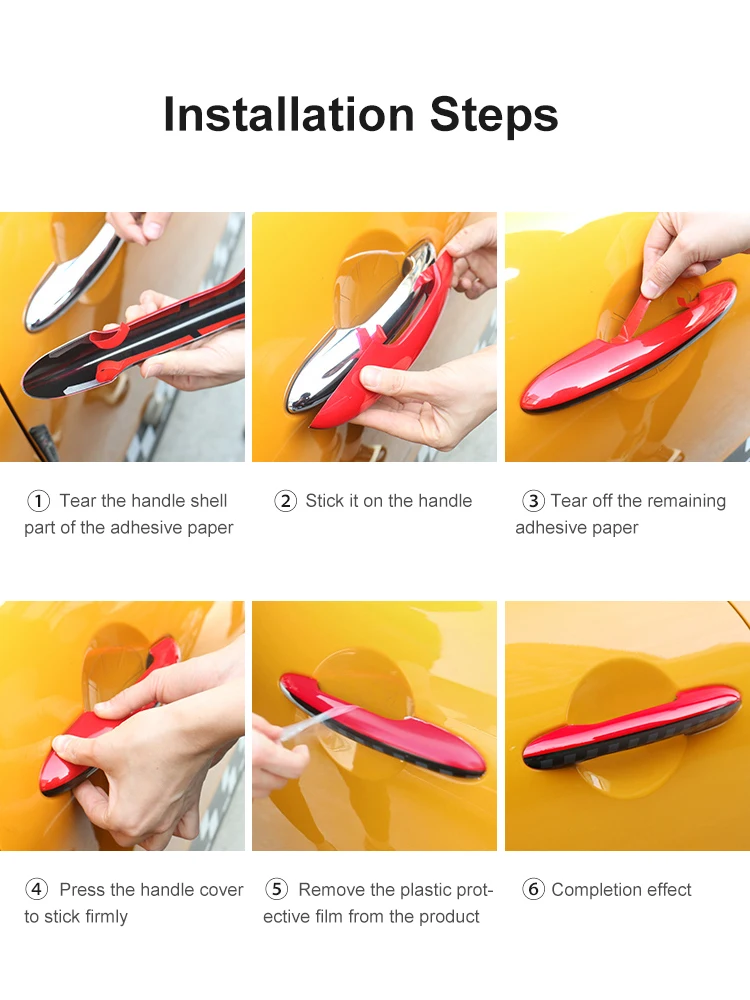 Installation Steps

① Tear the handle shell part of the adhesive paper

② Stick it on the handle

③ Tear off the remaining adhesive paper

④ Press the handle cover to stick firmly

⑤ Remove the plastic protective film from the product

⑥ Completion effect