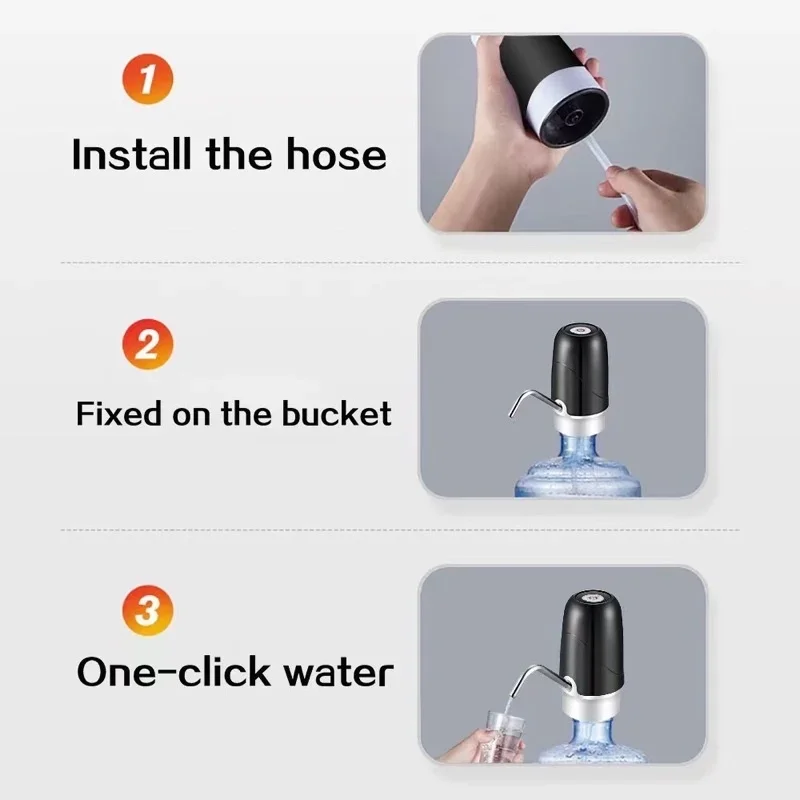 1
Install the hose

2
Fixed on the bucket

3
One-click water