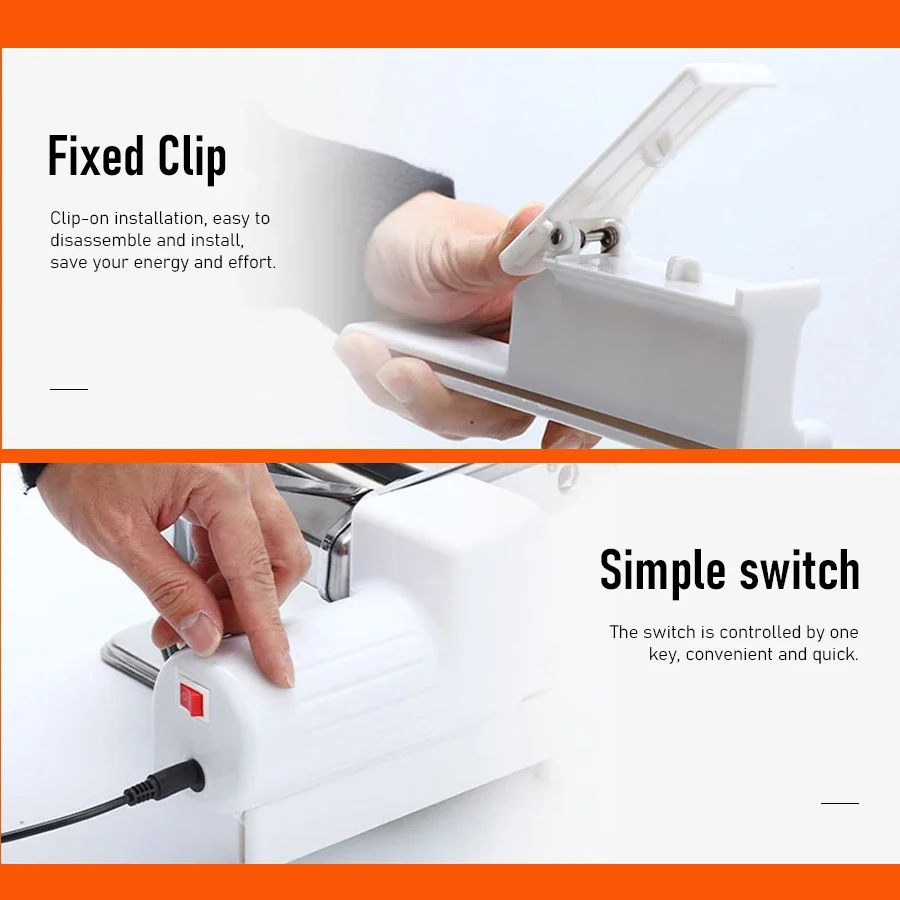 Fixed Clip

Clip-on installation, easy to disassemble and install, save your energy and effort.

Simple switch

The switch is controlled by one key, convenient and quick.