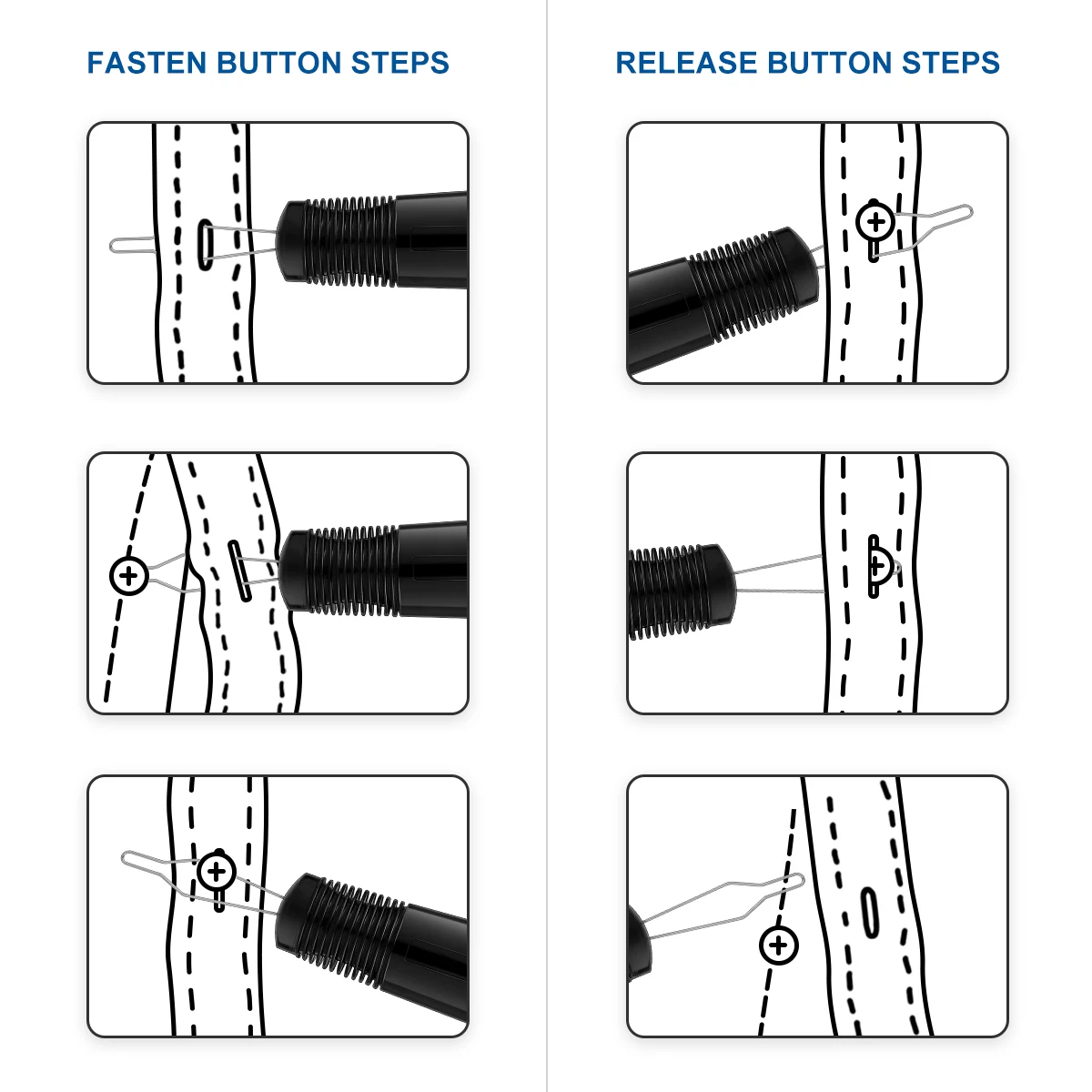 FASTEN BUTTON STEPS

RELEASE BUTTON STEPS