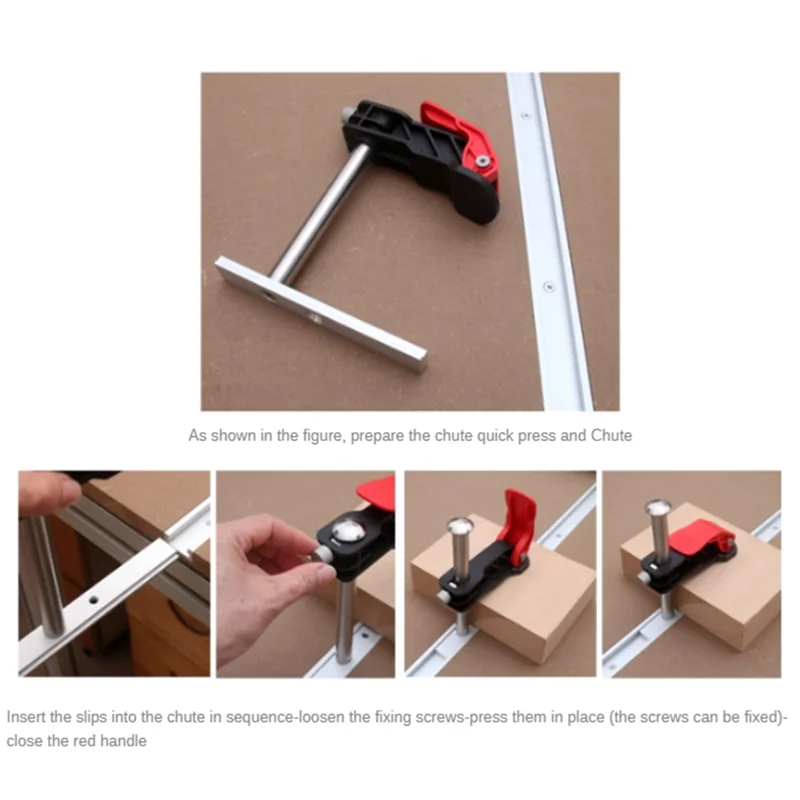 As shown in the figure, prepare the chute quick press and Chute

Insert the slips into the chute in sequence-loosen the fixing screws-press them in place (the screws can be fixed)-close the red handle