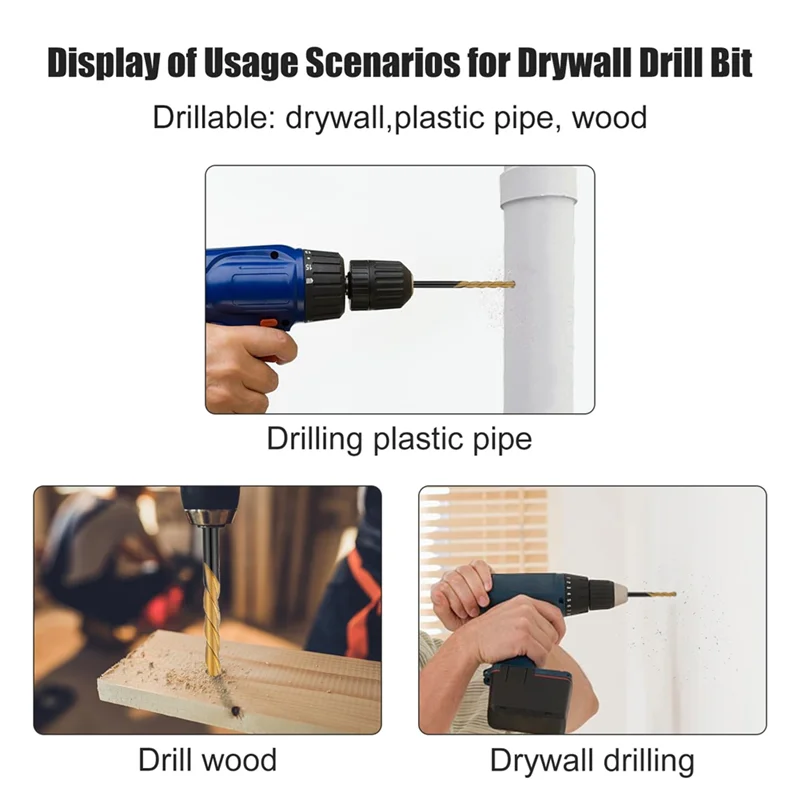 Display of Usage Scenarios for Drywall Drill Bit

Drillable: drywall,plastic pipe, wood

Drilling plastic pipe

Drill wood

Drywall drilling