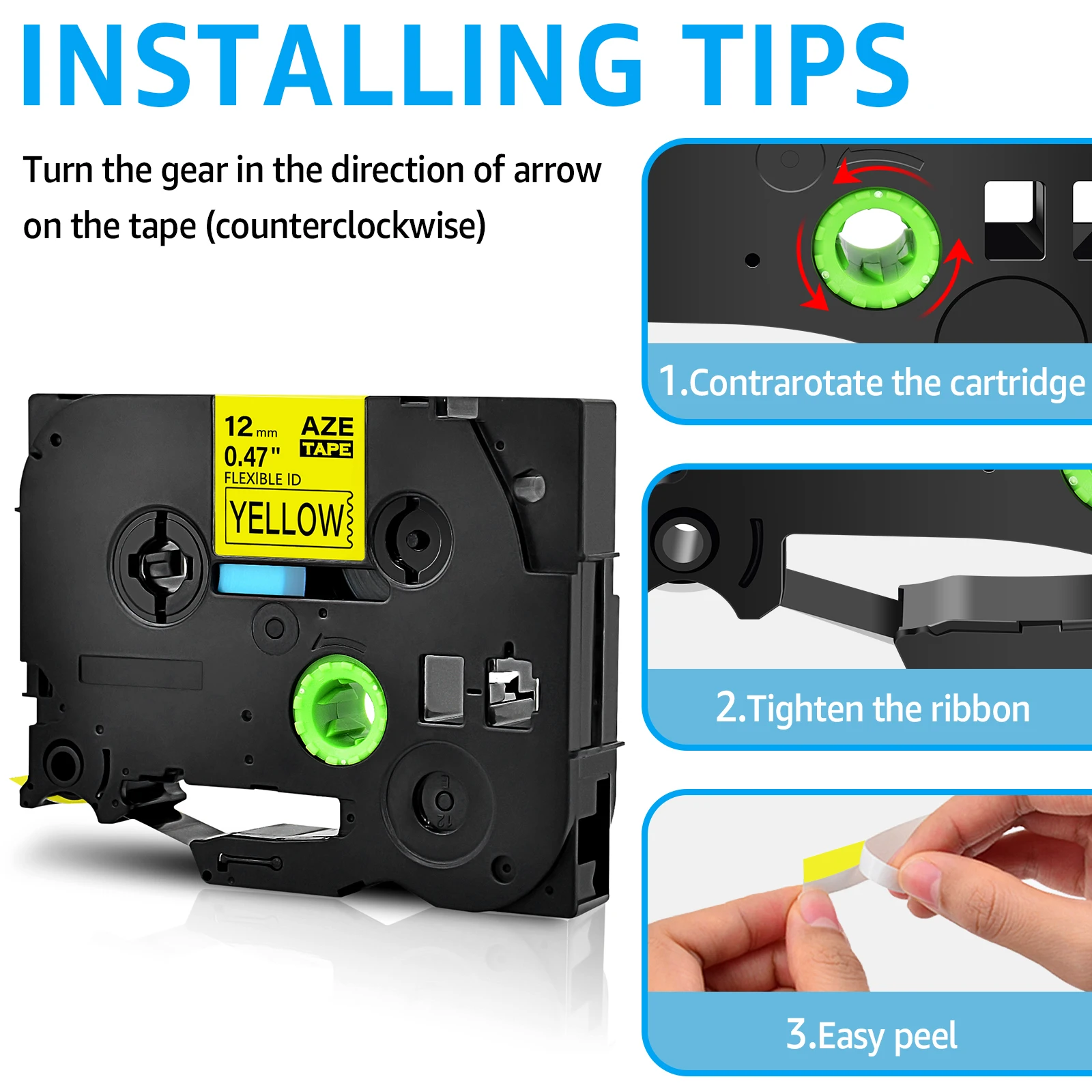 INSTALLING TIPS

Turn the gear in the direction of arrow on the tape (counterclockwise)

12 mm
0.47"
AZE
TAPE
FLEXIBLE ID
YELLOW

1.Contrarotate the cartridge

2.Tighten the ribbon

3.Easy peel