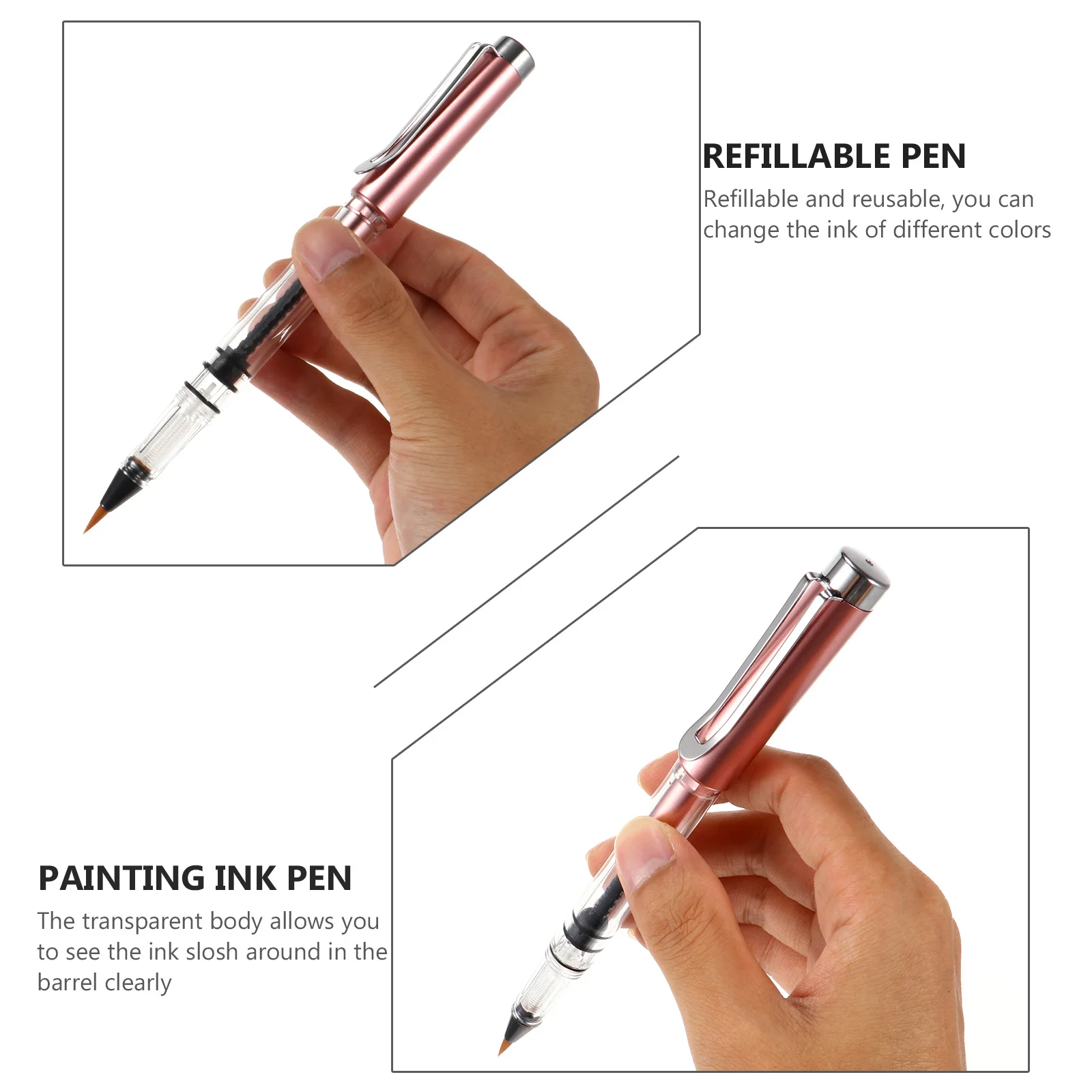 REFILLABLE PEN
Refillable and reusable, you can change the ink of different colors

PAINTING INK PEN
The transparent body allows you to see the ink slosh around in the barrel clearly