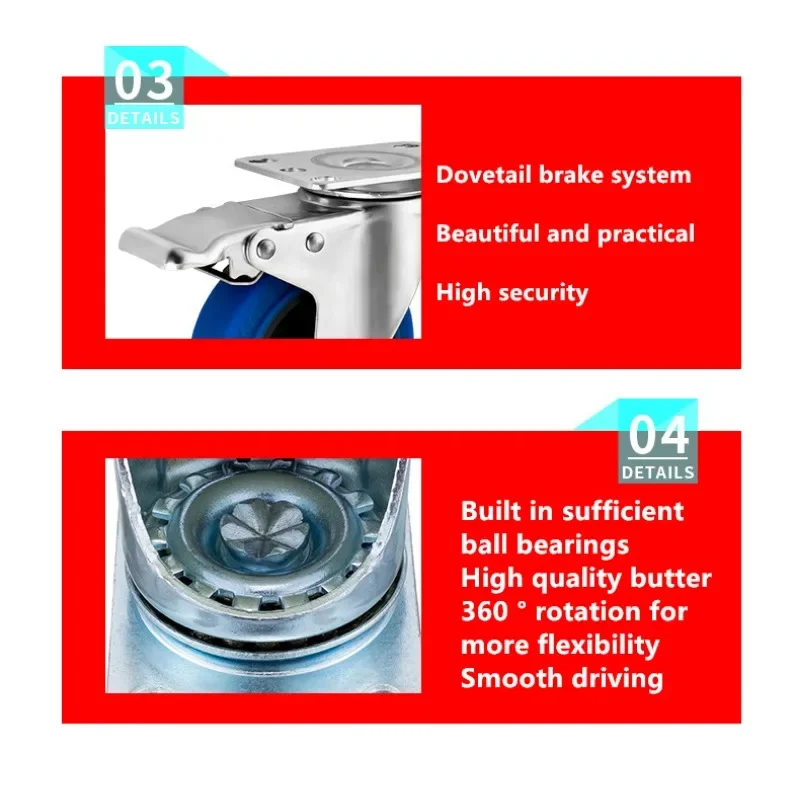 03
DETAILS

Dovetail brake system

Beautiful and practical

High security

04
DETAILS

Built in sufficient ball bearings
High quality butter
360 ° rotation for more flexibility
Smooth driving