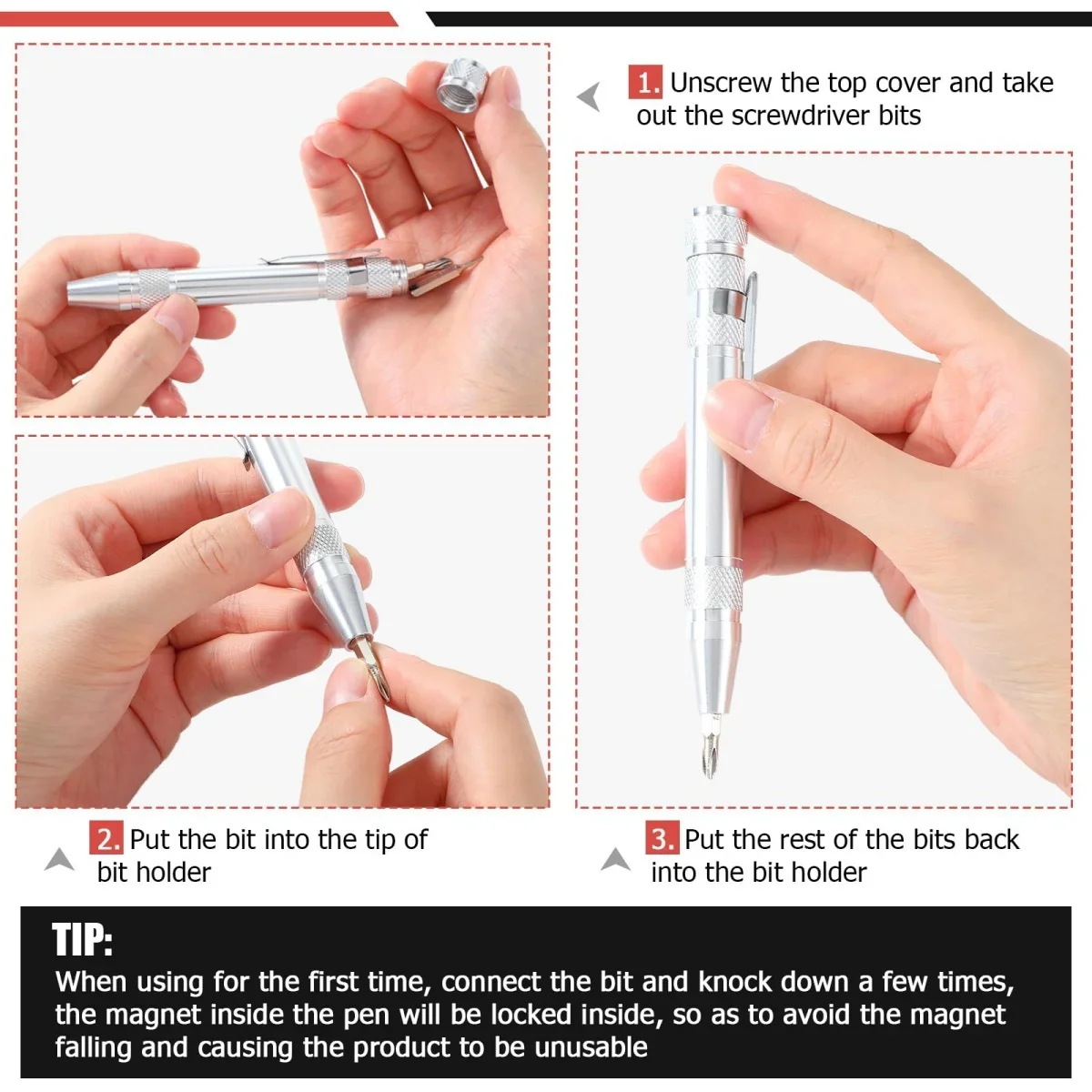 1. Unscrew the top cover and take out the screwdriver bits

2. Put the bit into the tip of bit holder

3. Put the rest of the bits back into the bit holder

TIP:
When using for the first time, connect the bit and knock down a few times, the magnet inside the pen will be locked inside, so as to avoid the magnet falling and causing the product to be unusable